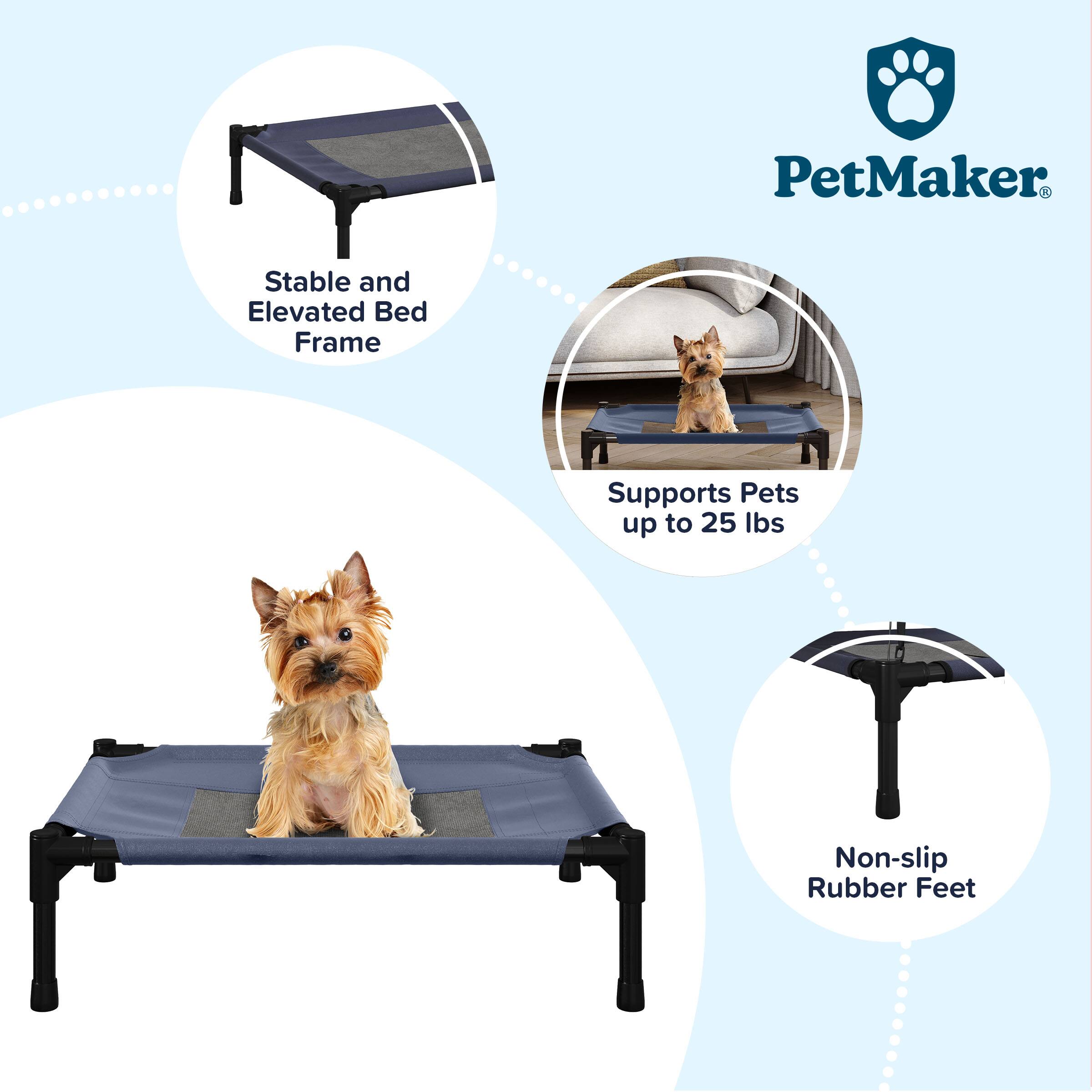 PetMaker®

Stable and Elevated Bed Frame

Supports Pets up to 25 lbs

Non-slip Rubber Feet