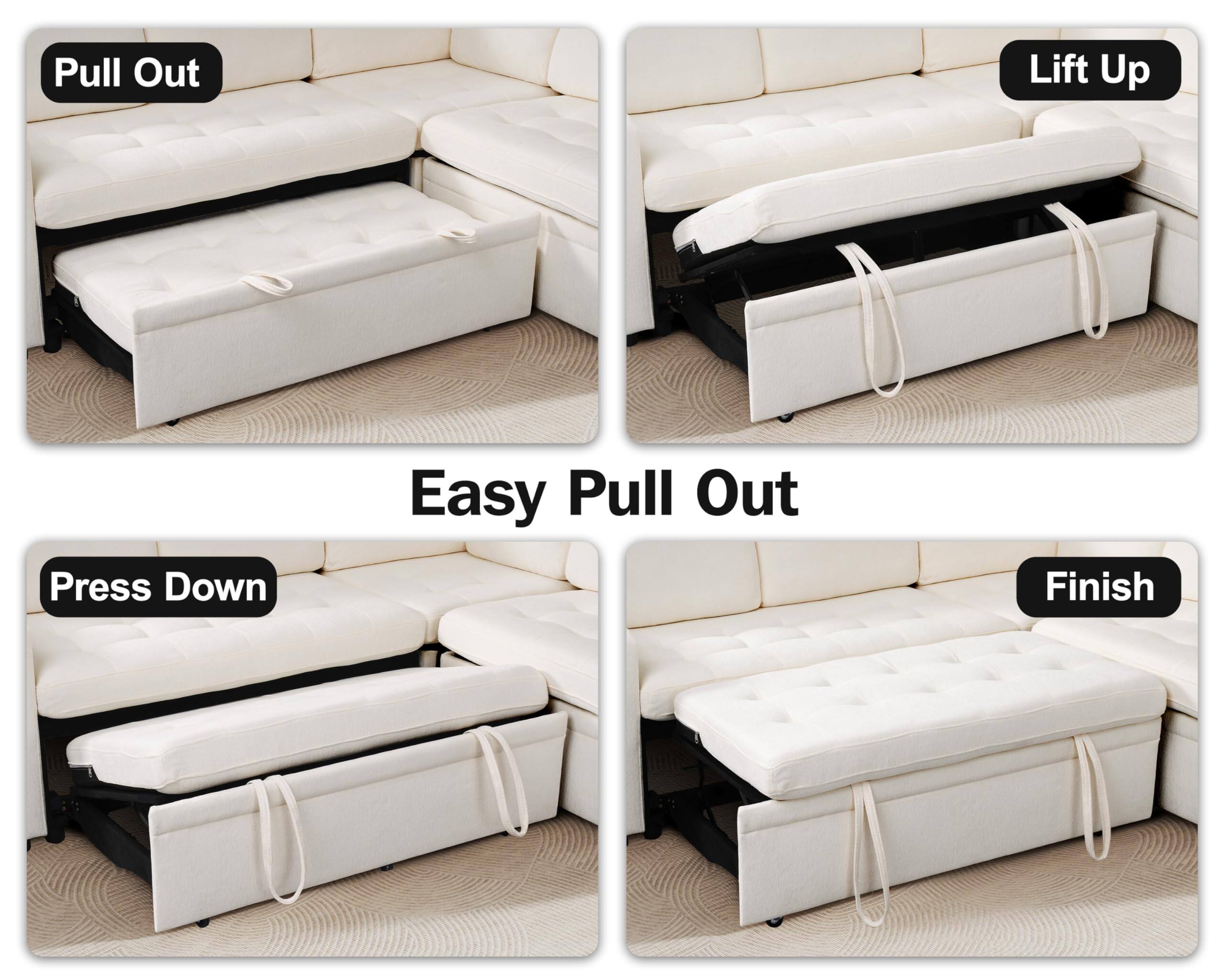 Pull Out

Lift Up

Easy Pull Out

Press Down

Finish