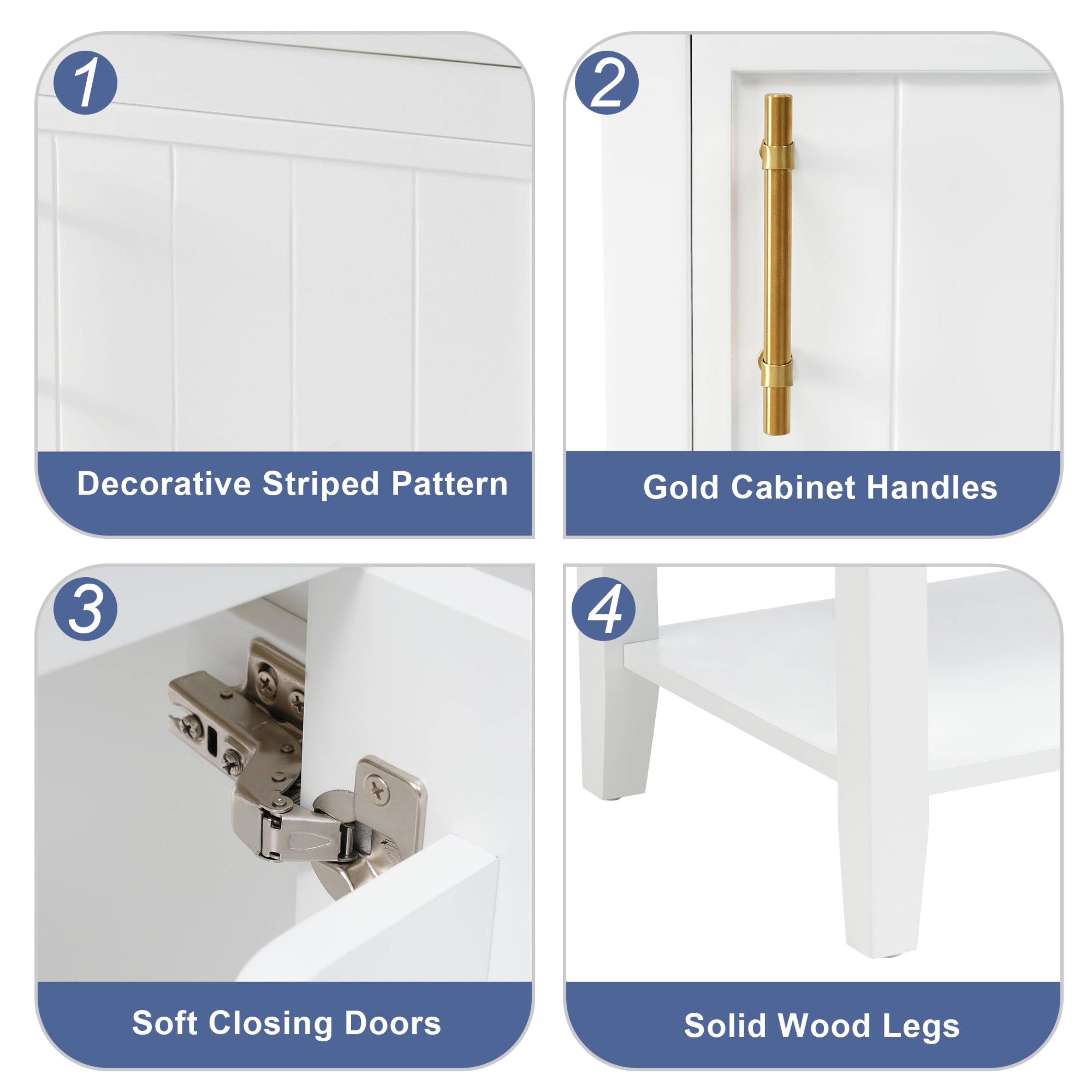 1
Decorative Striped Pattern

2
Gold Cabinet Handles

3
Soft Closing Doors

4
Solid Wood Legs