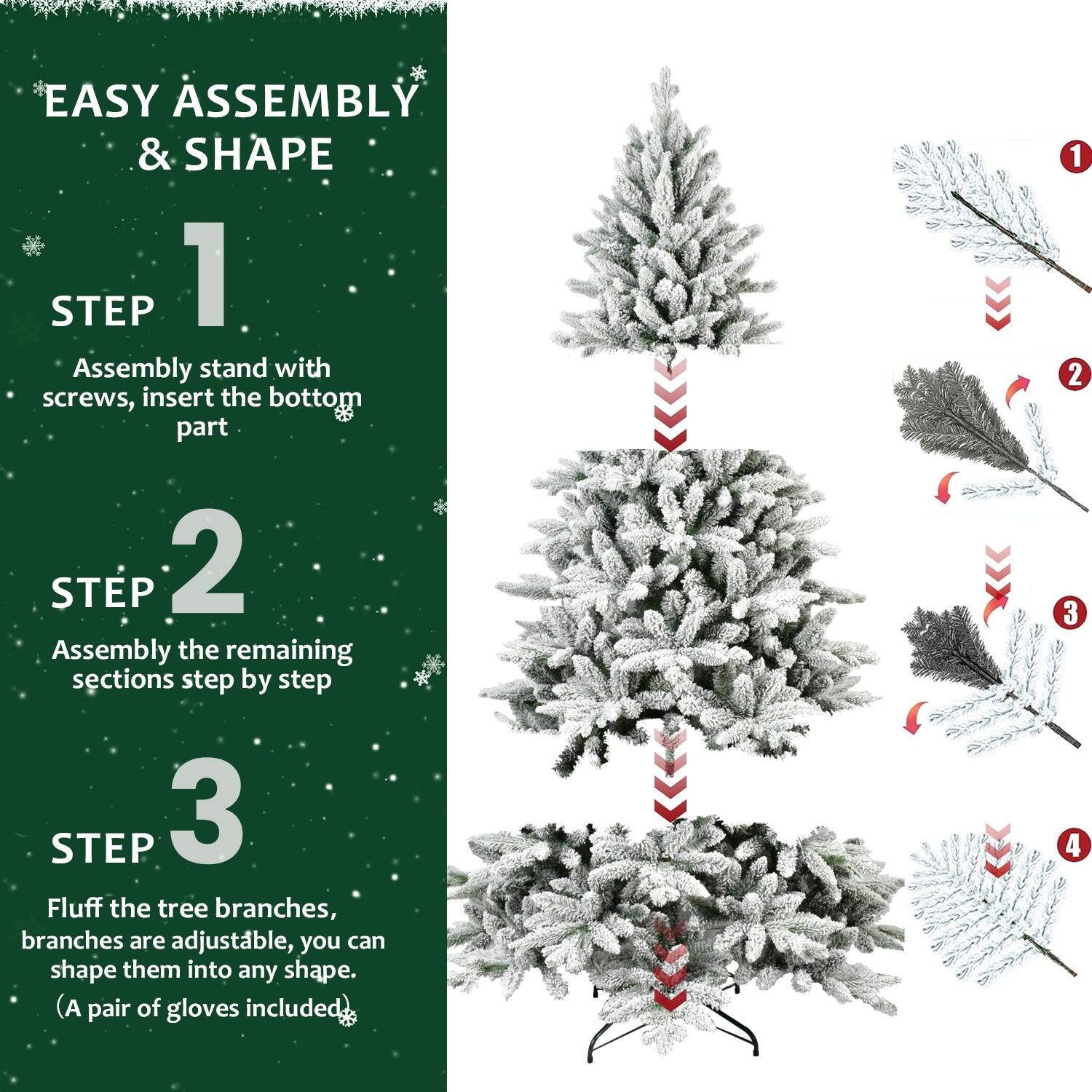 EASY ASSEMBLY & SHAPE

STEP 1

Assembly stand with screws, insert the bottom part

STEP 2

Assembly the remaining sections step by step

STEP 3

Fluff the tree branches, branches are adjustable, you can shape them into any shape.
（A pair of gloves included）

1

2

3

4