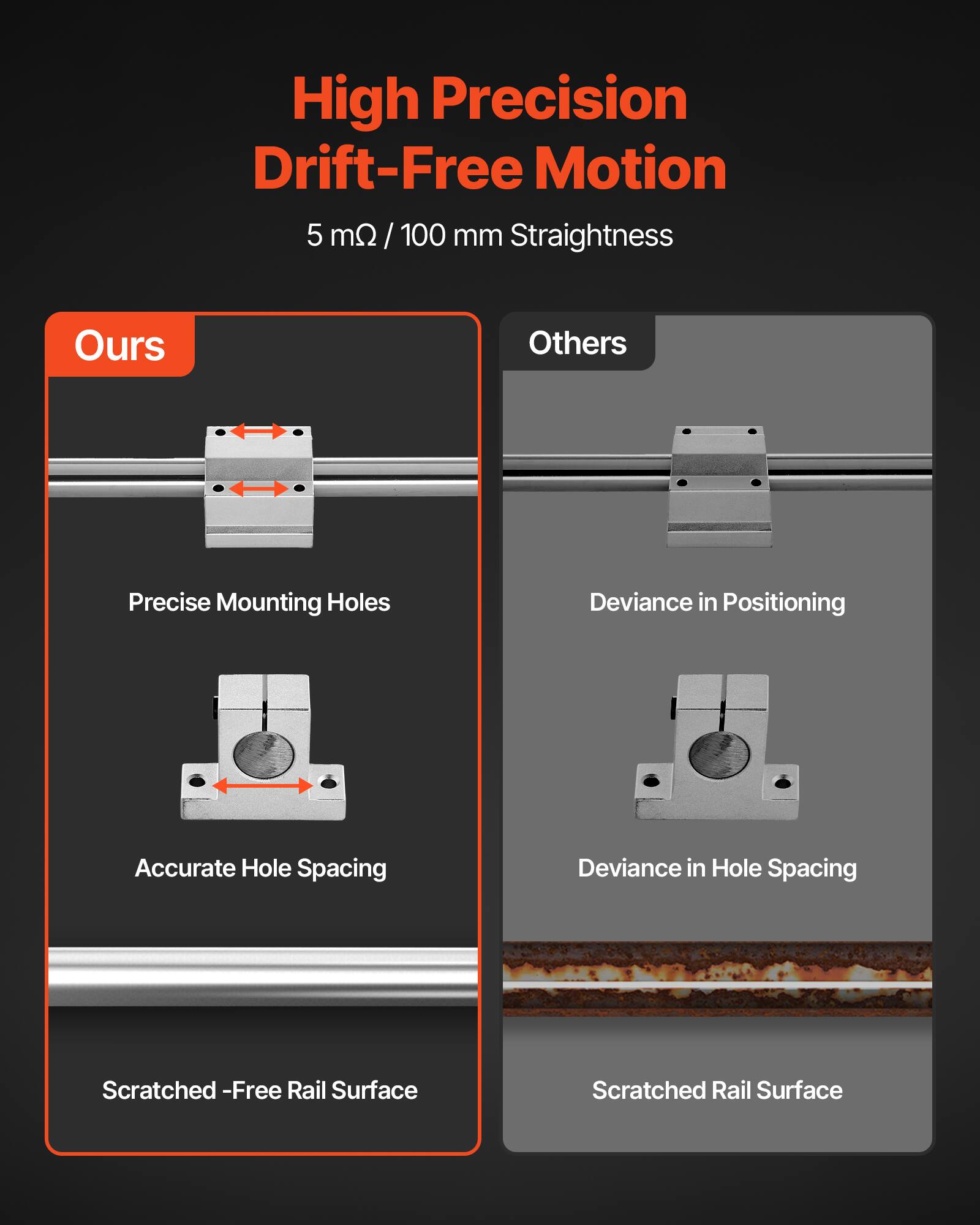 High Precision
Drift-Free Motion

5 mΩ / 100 mm Straightness

Ours

Precise Mounting Holes

Accurate Hole Spacing

Scratched -Free Rail Surface

Others

Deviance in Positioning

Deviance in Hole Spacing

Scratched Rail Surface