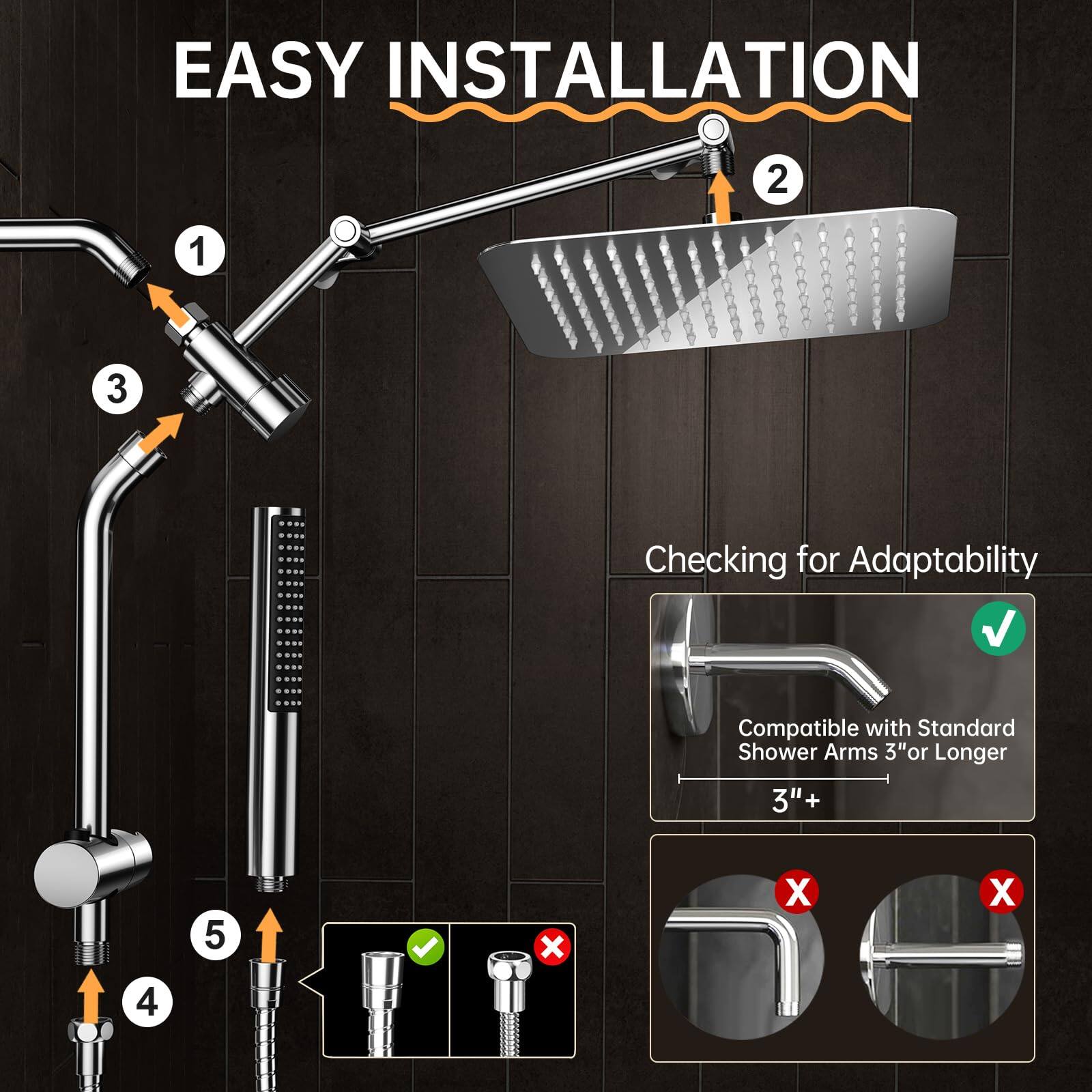 EASY INSTALLATION

1

2

3

4

5

Checking for Adaptability

Compatible with Standard Shower Arms 3"or Longer

3"+