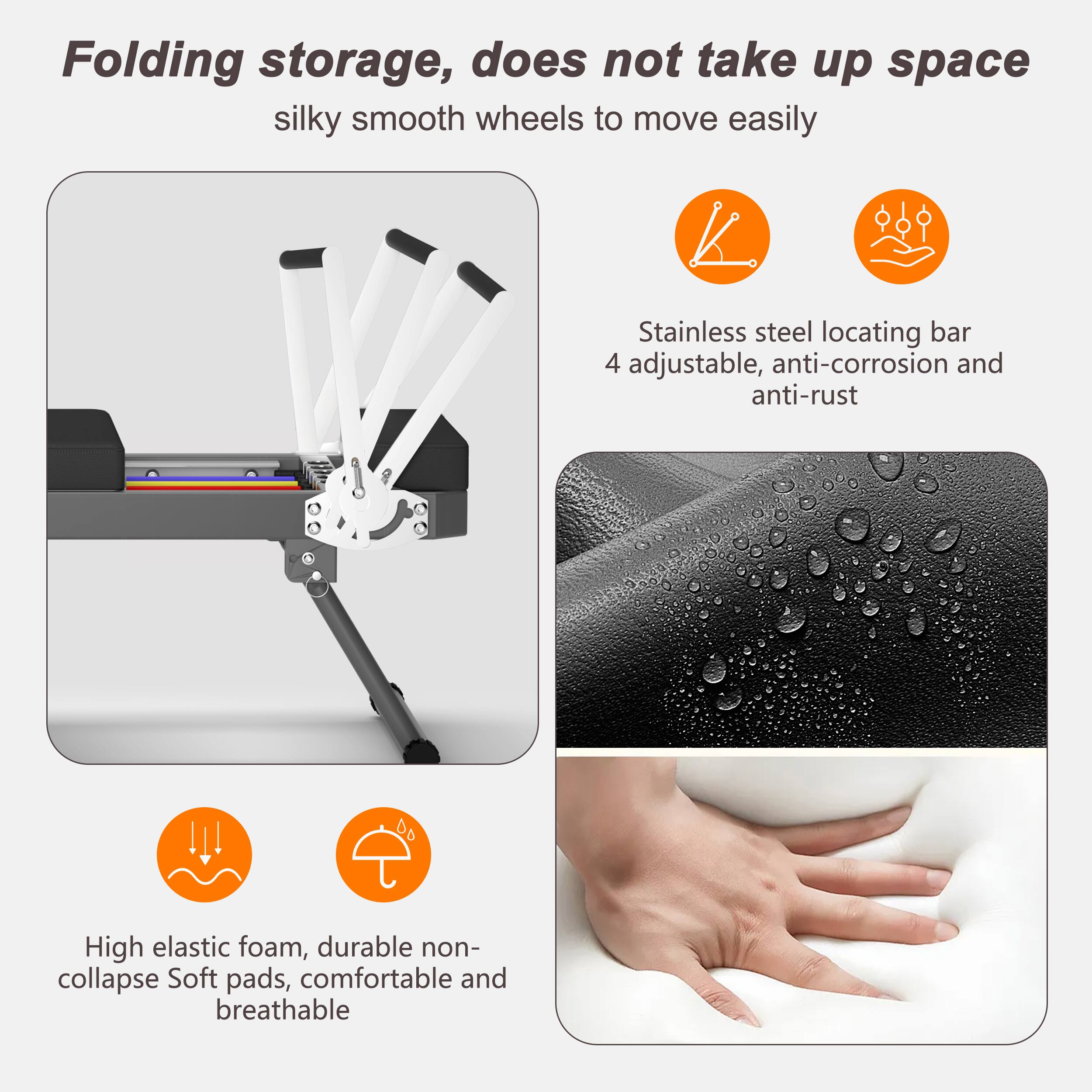 Folding storage, does not take up space

silky smooth wheels to move easily

Stainless steel locating bar
4 adjustable, anti-corrosion and anti-rust

High elastic foam, durable non-collapse Soft pads, comfortable and breathable