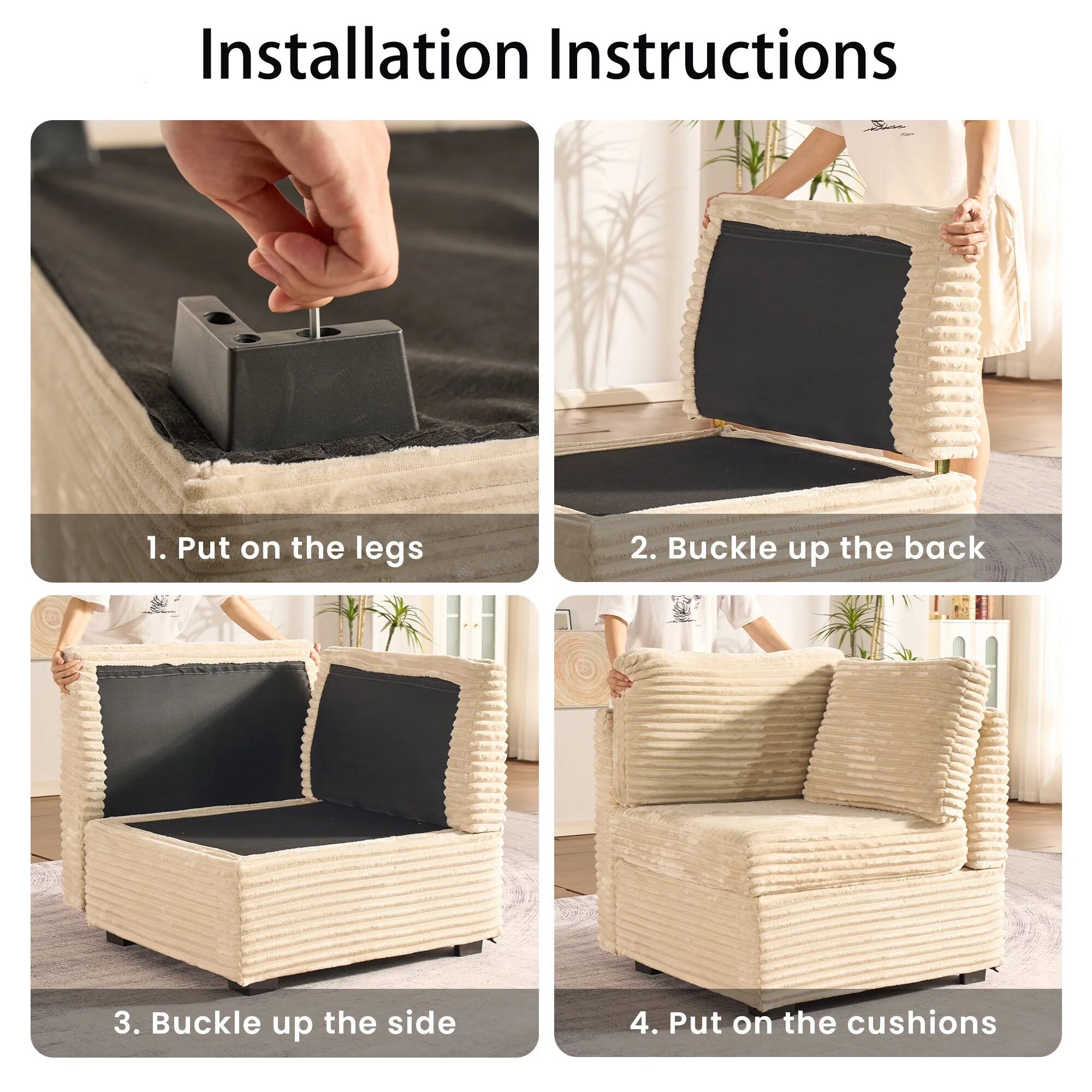 Installation Instructions

1. Put on the legs

2. Buckle up the back

3. Buckle up the side

4. Put on the cushions