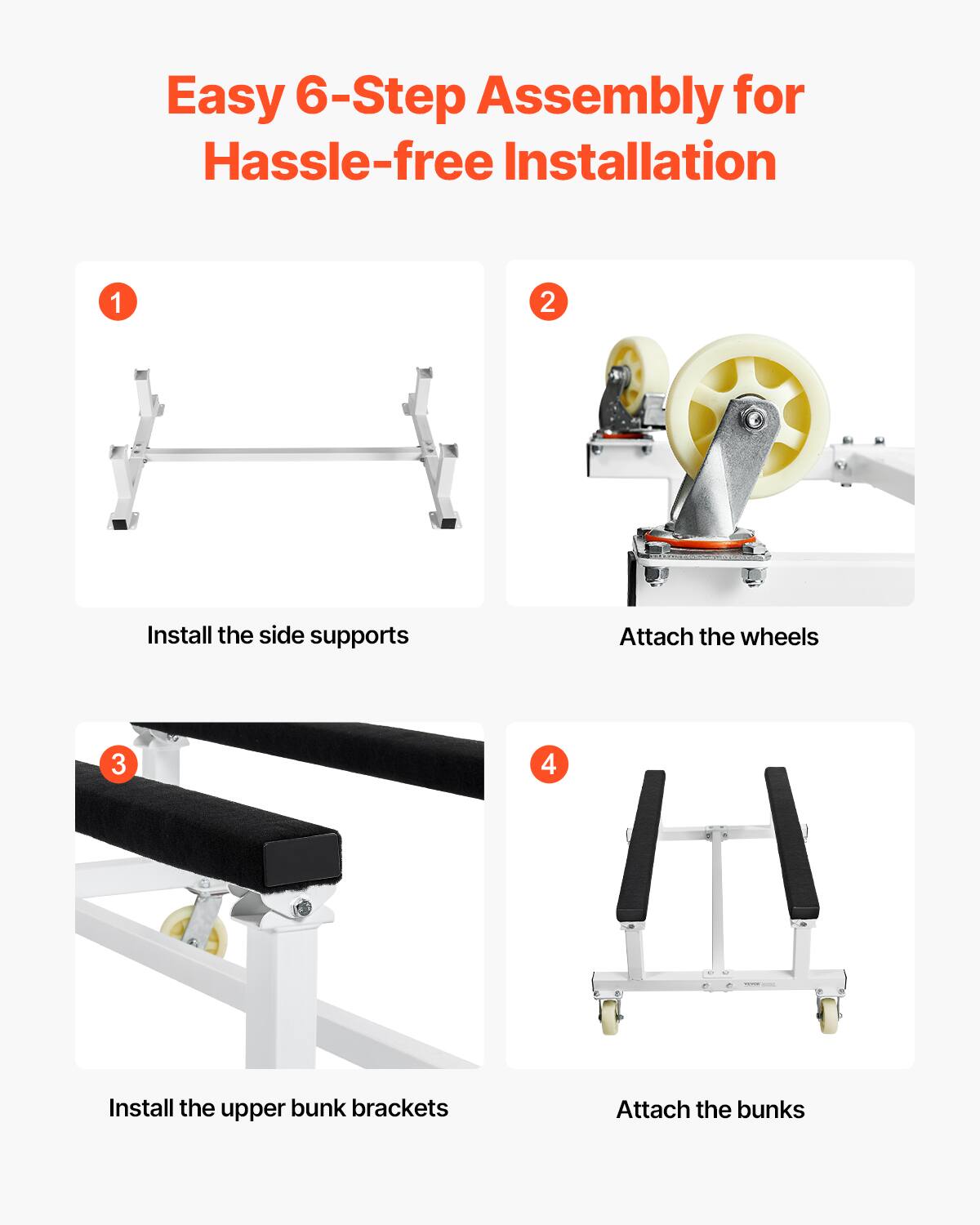 Easy 6-Step Assembly for Hassle-free Installation

1

Install the side supports

2

Attach the wheels

3

Install the upper bunk brackets

4

VEVOR

Attach the bunks