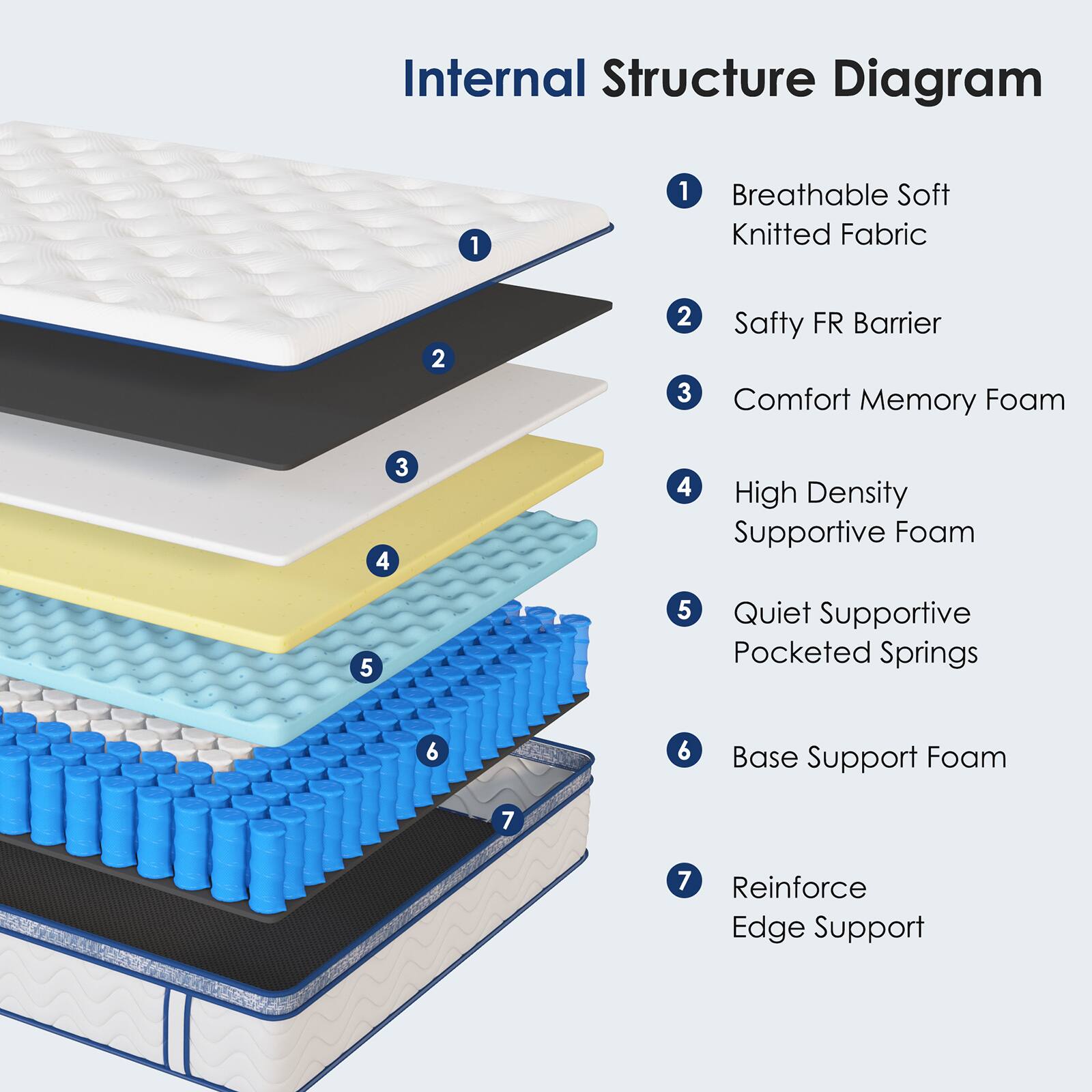 Internal Structure Diagram

1
2
3
4
5
6
7

1 Breathable Soft Knitted Fabric

2 Safty FR Barrier

3 Comfort Memory Foam

4 High Density Supportive Foam

5 Quiet Supportive Pocketed Springs

6 Base Support Foam

7 Reinforce Edge Support