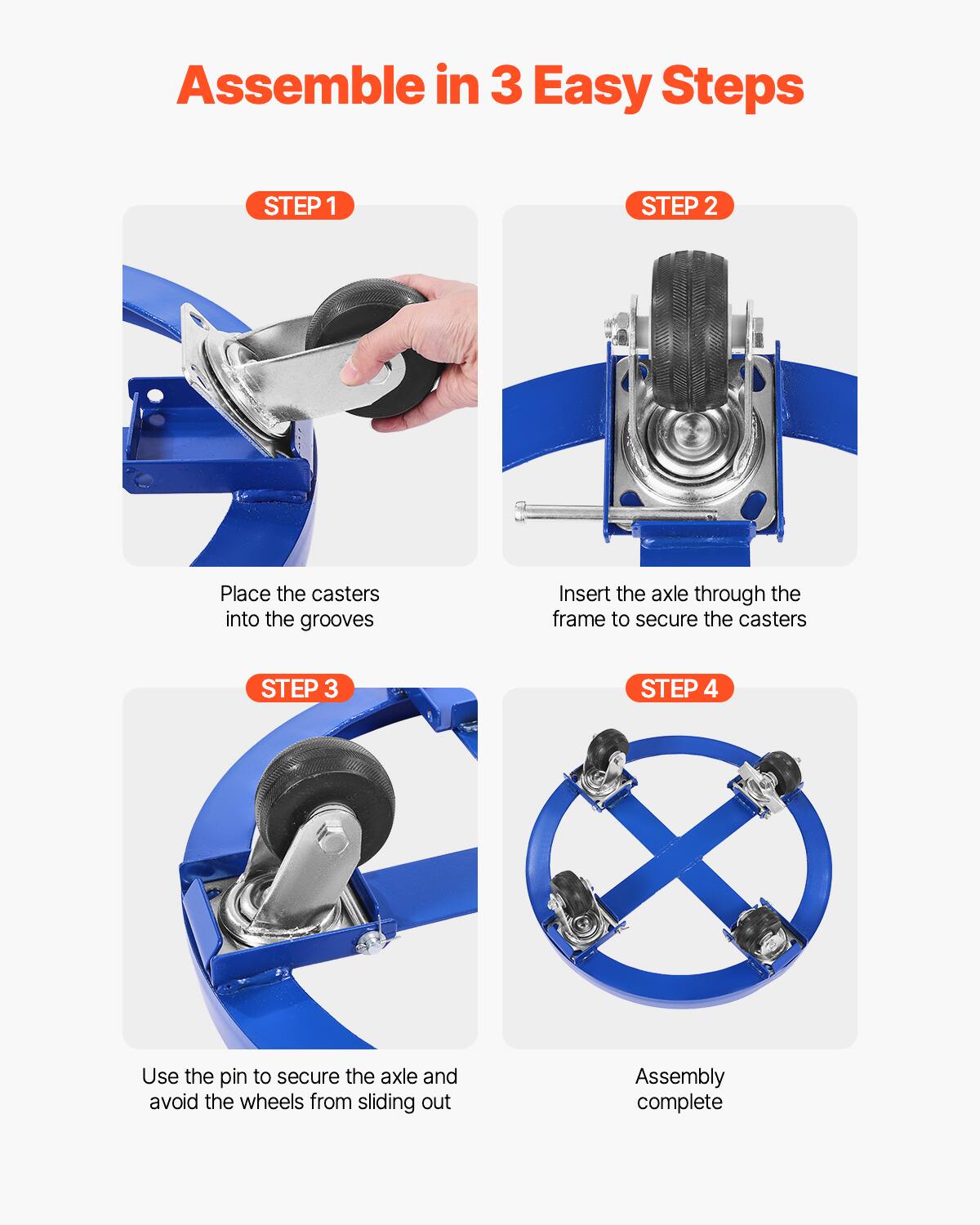 Assemble in 3 Easy Steps

STEP 1

Place the casters into the grooves

STEP 2

Insert the axle through the frame to secure the casters

STEP 3

Use the pin to secure the axle and avoid the wheels from sliding out

STEP 4

Assembly complete