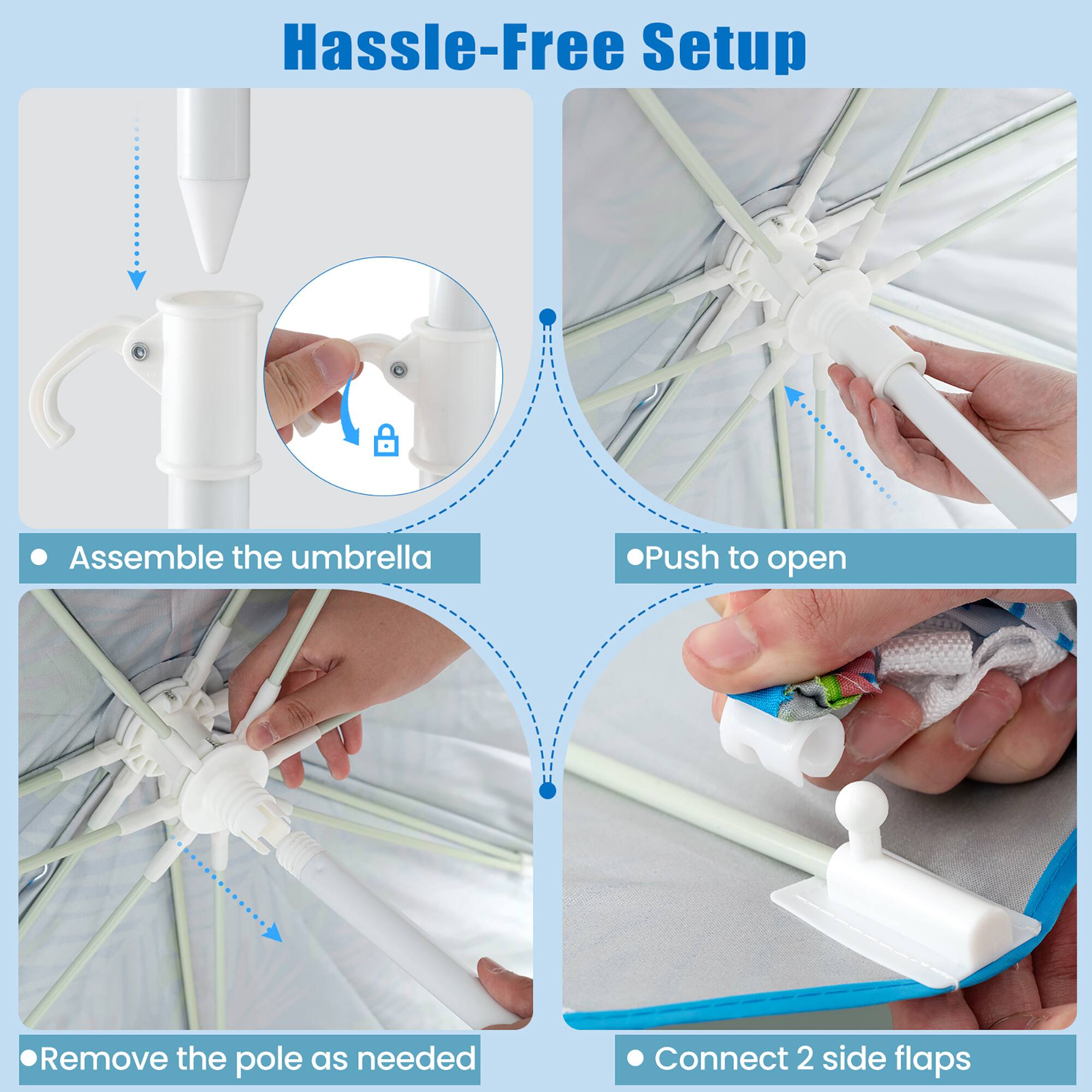 Hassle-Free Setup

● Assemble the umbrella

●Push to open

●Remove the pole as needed

● Connect 2 side flaps