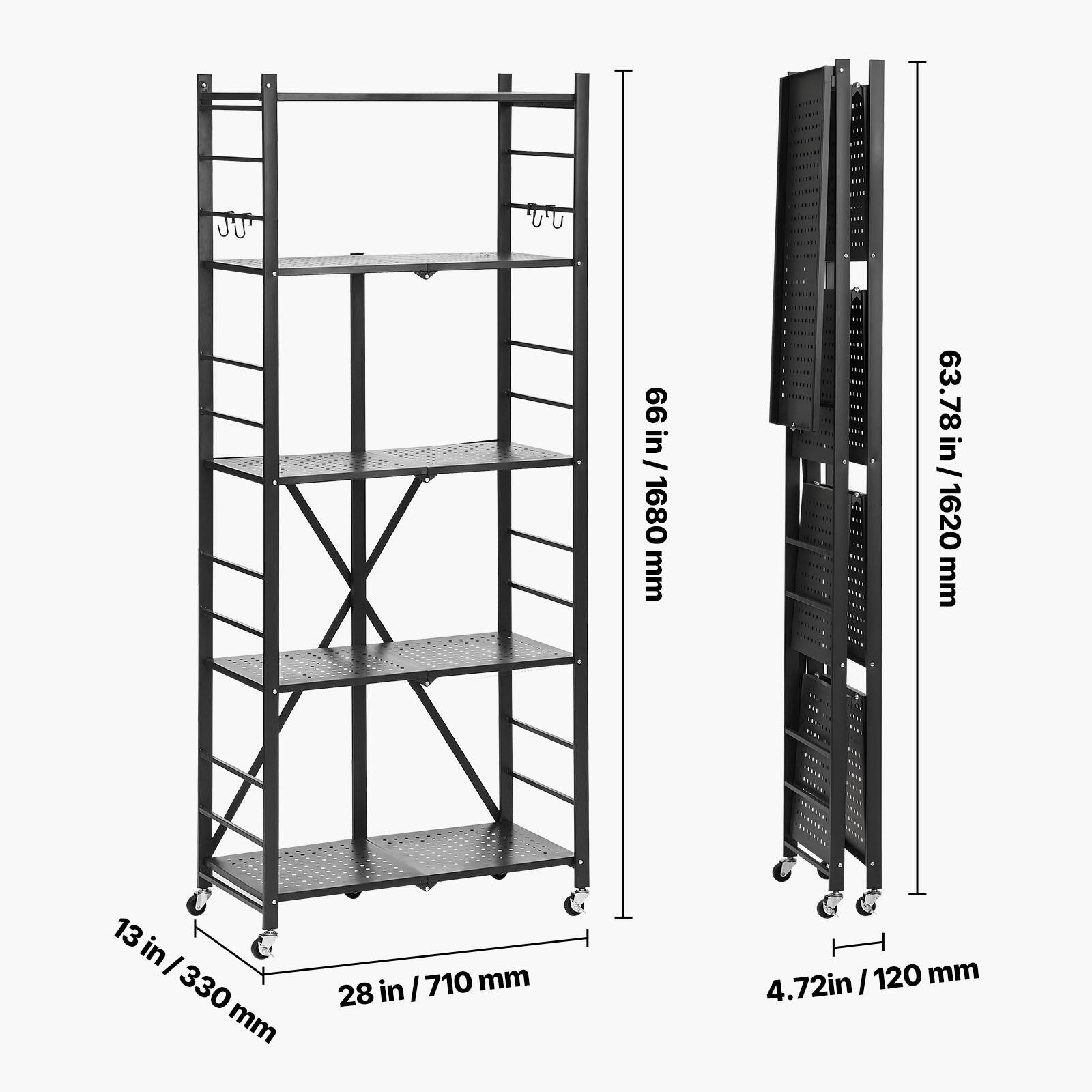 66 in / 1680 mm

13 in / 330 mm

28 in / 710 mm

63.78 in / 1620 mm

4.72in / 120 mm