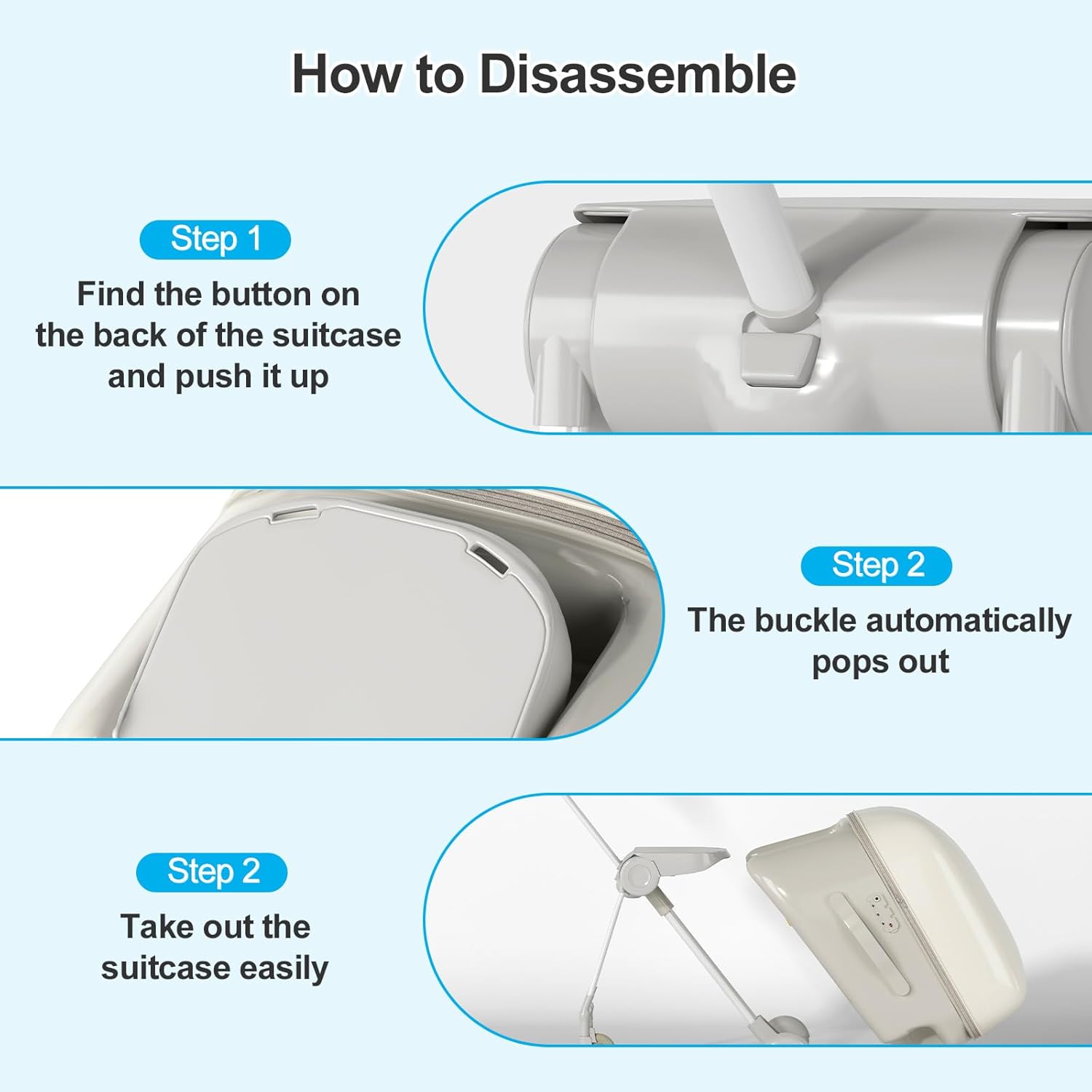 How to Disassemble

Step 1
Find the button on the back of the suitcase and push it up

Step 2
The buckle automatically pops out

Step 2
Take out the suitcase easily