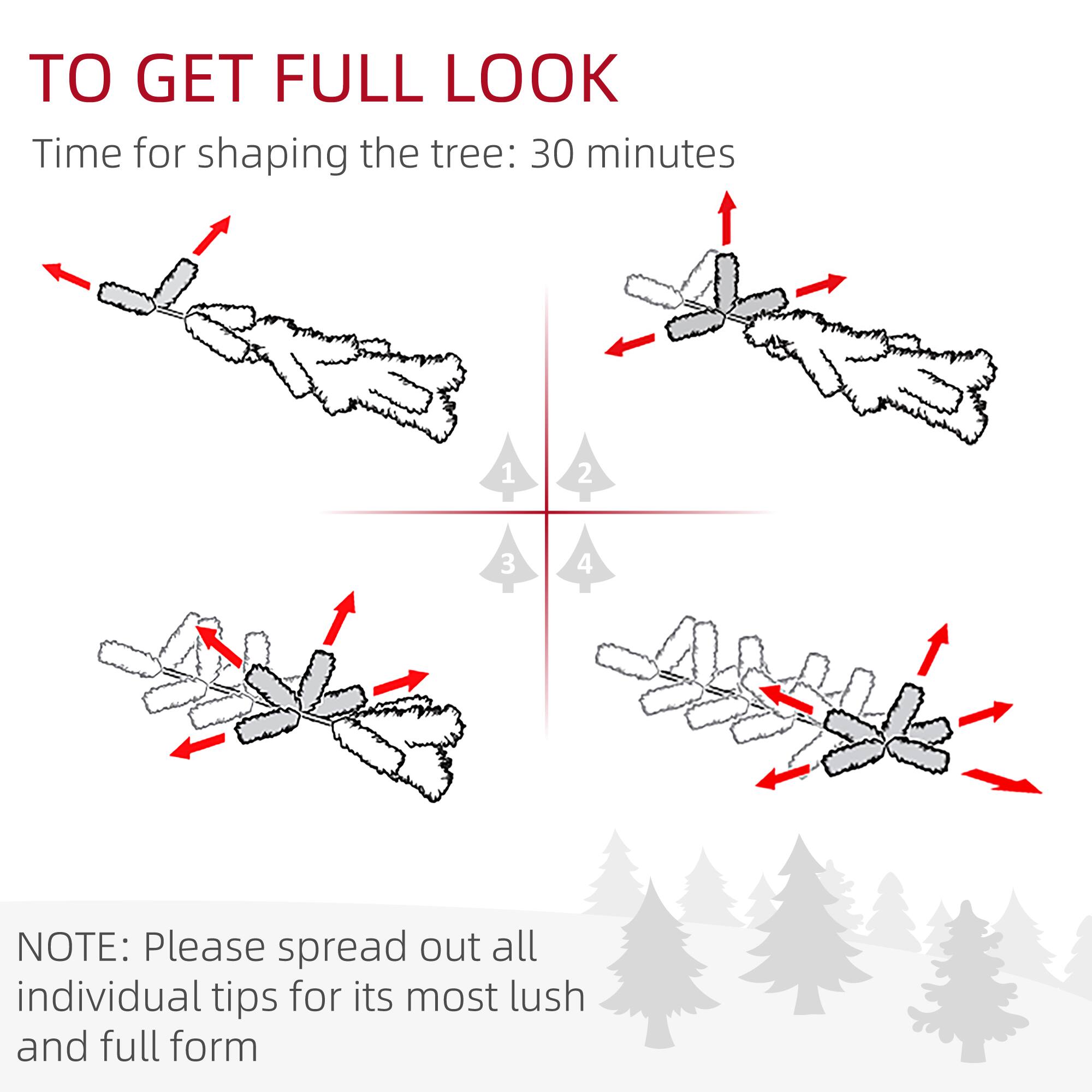 TO GET FULL LOOK

Time for shaping the tree: 30 minutes

1
2
3
4

NOTE: Please spread out all individual tips for its most lush and full form