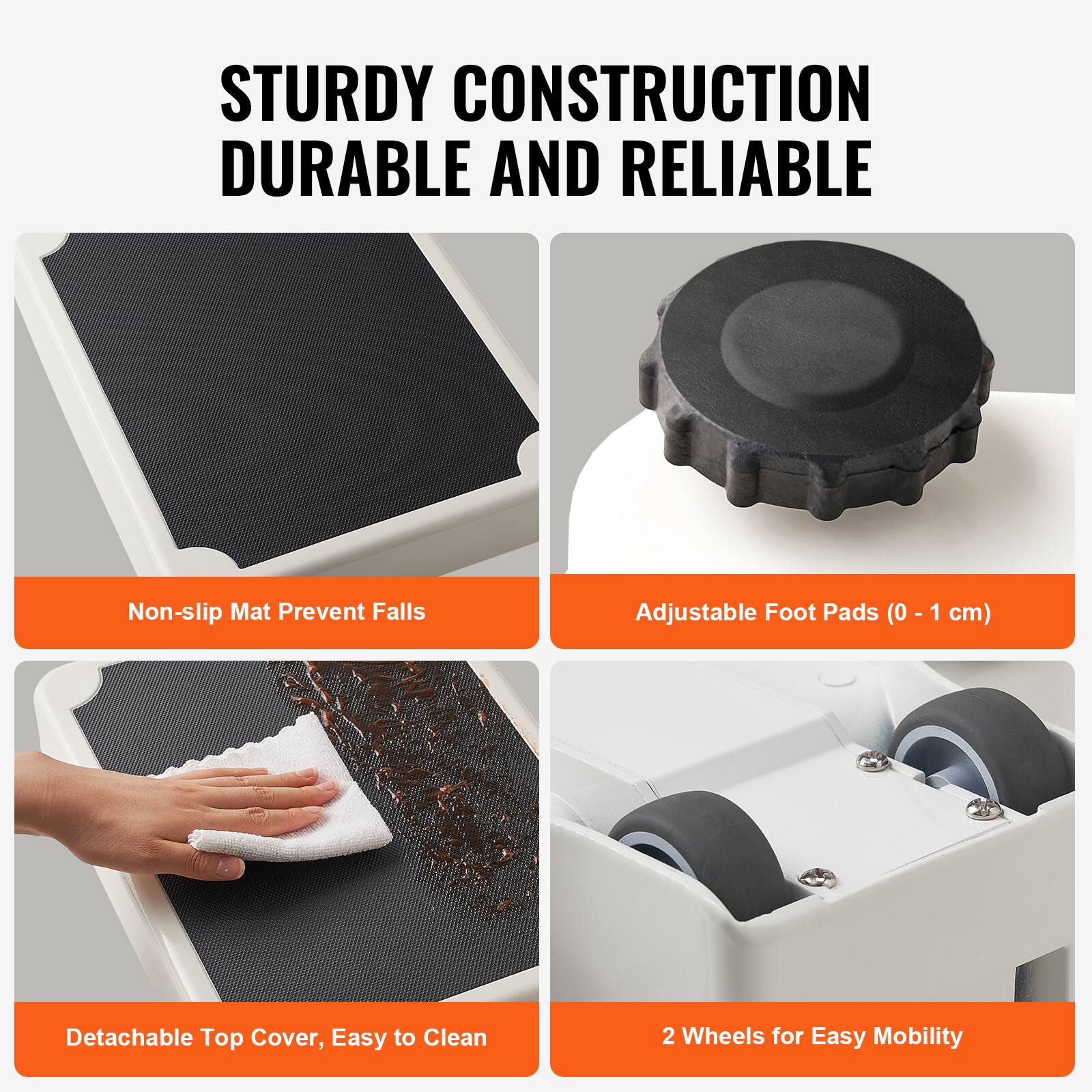 STURDY CONSTRUCTION
DURABLE AND RELIABLE

Non-slip Mat Prevent Falls

Adjustable Foot Pads (0 - 1 cm)

Detachable Top Cover, Easy to Clean

2 Wheels for Easy Mobility