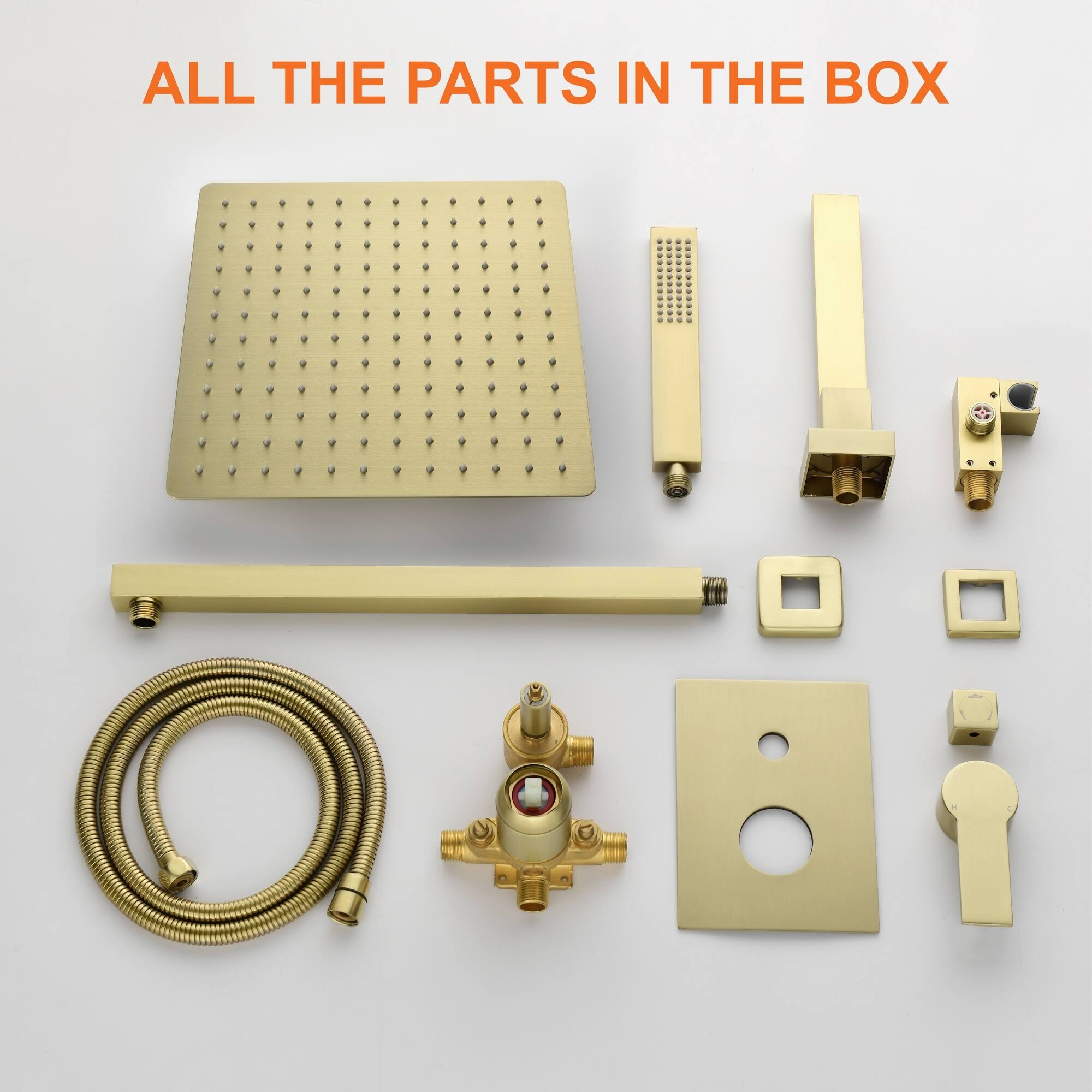 ALL THE PARTS IN THE BOX

H C