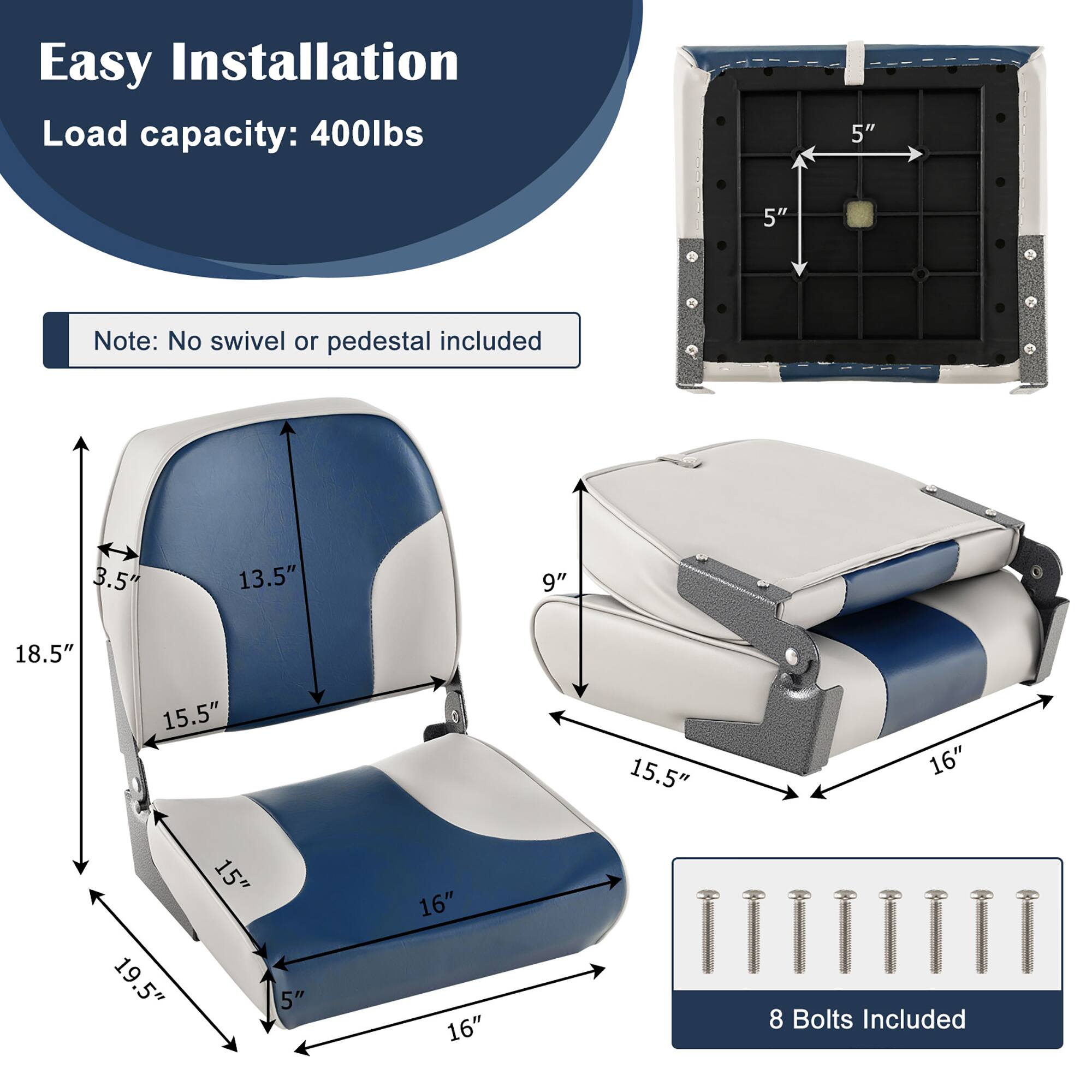 Easy Installation

Load capacity: 400lbs

Note: No swivel or pedestal included

5″

5″

18.5″

3.5″

13.5″

15.5″

15″

16″

19.5″

5″

16″

9″

15.5″

16″

8 Bolts Included