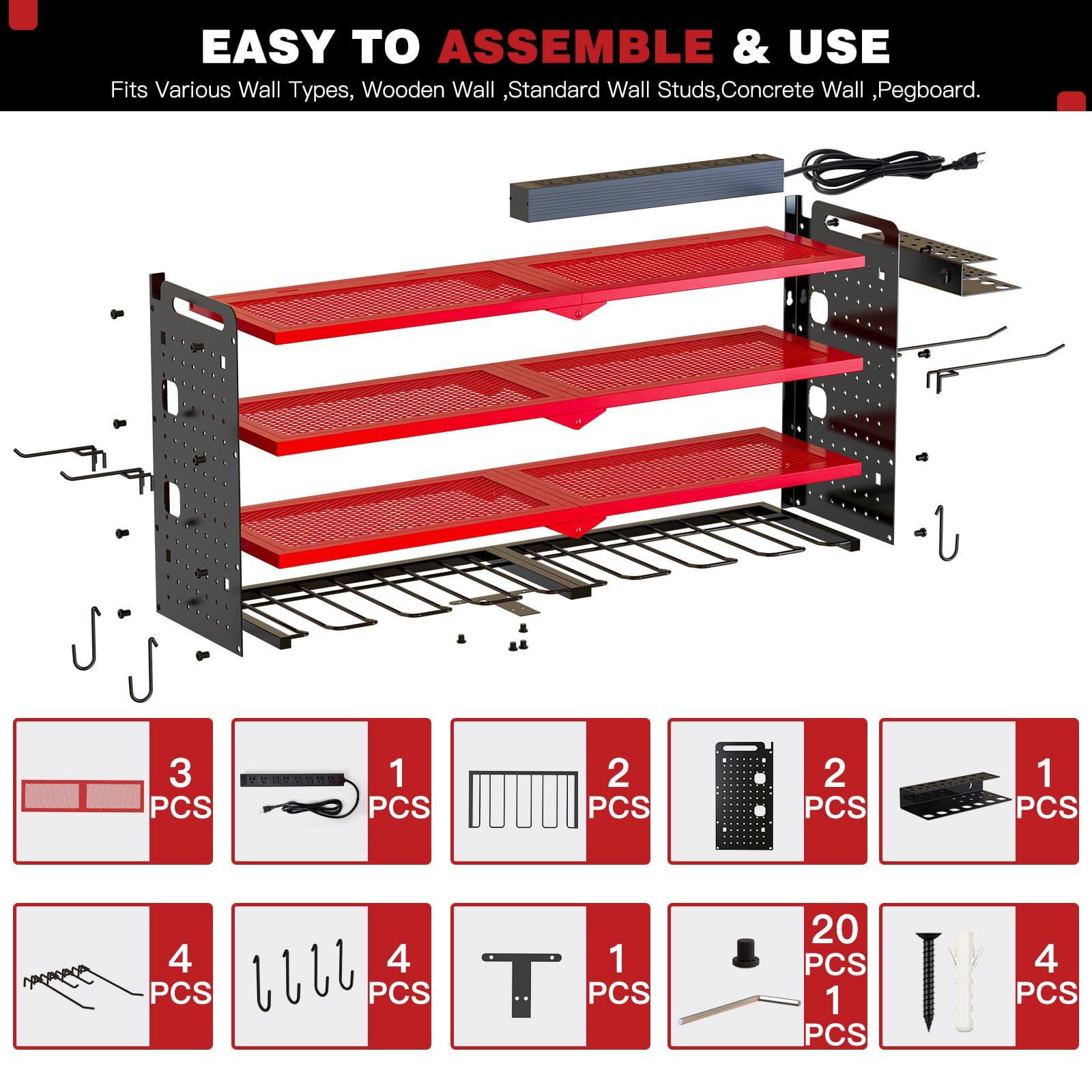 EASY TO ASSEMBLE & USE

Fits Various Wall Types, Wooden Wall ,Standard Wall Studs,Concrete Wall ,Pegboard.

3 PCS

1 PCS

2 PCS

2 PCS

1 PCS

4 PCS

4 PCS

1 PCS

20 PCS
1 PCS

4 PCS