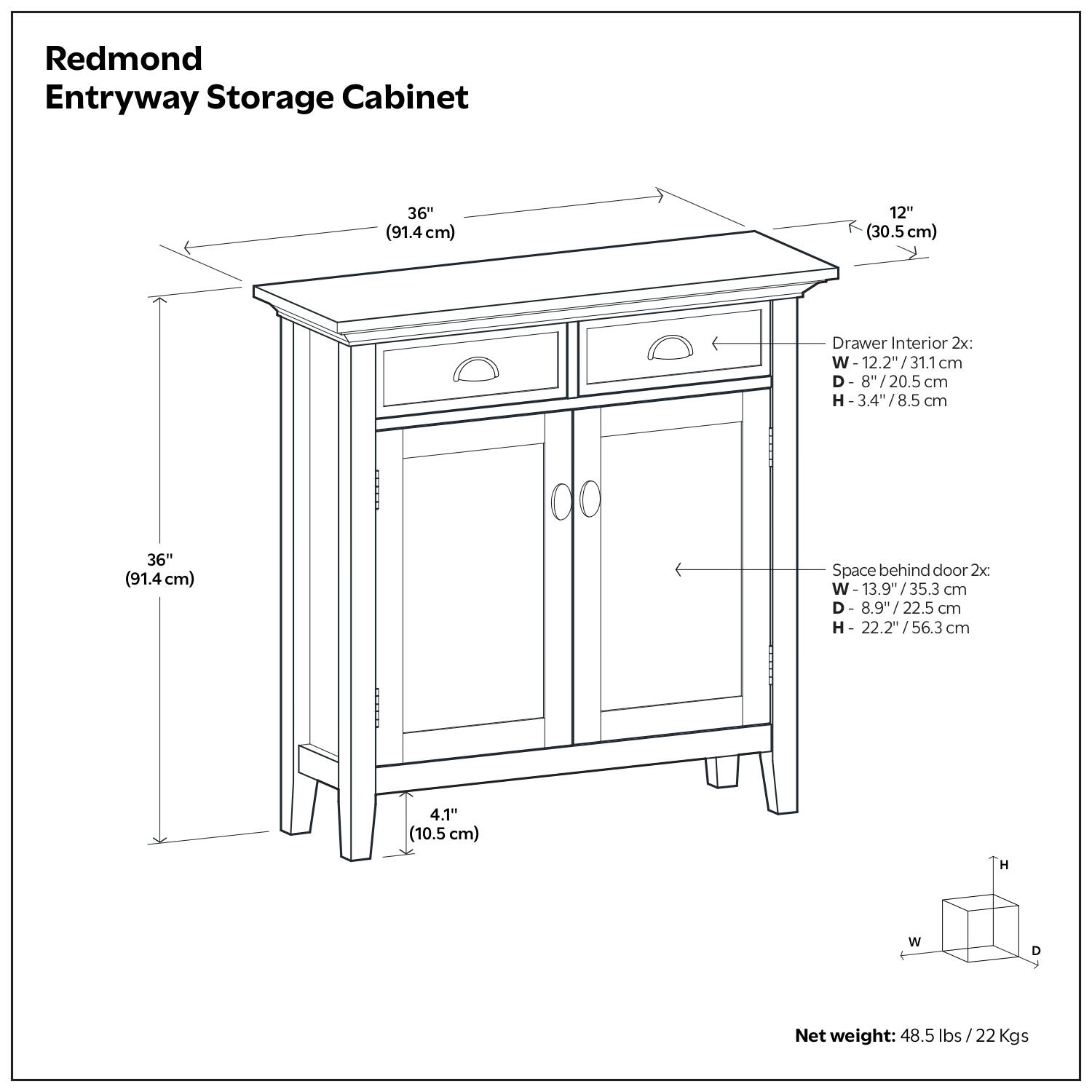 Redmond
Entryway Storage Cabinet

36"
(91.4 cm)

12"
(30.5 cm)

Drawer Interior 2x:
W - 12.2" / 31.1 cm
D - 8" / 20.5 cm
H - 3.4" / 8.5 cm

36"
(91.4 cm)

Space behind door 2x:
W - 13.9" / 35.3 cm
D - 8.9" / 22.5 cm
H - 22.2" / 56.3 cm

4.1"
(10.5 cm)

H
W
D

Net weight: 48.5 lbs / 22 Kgs