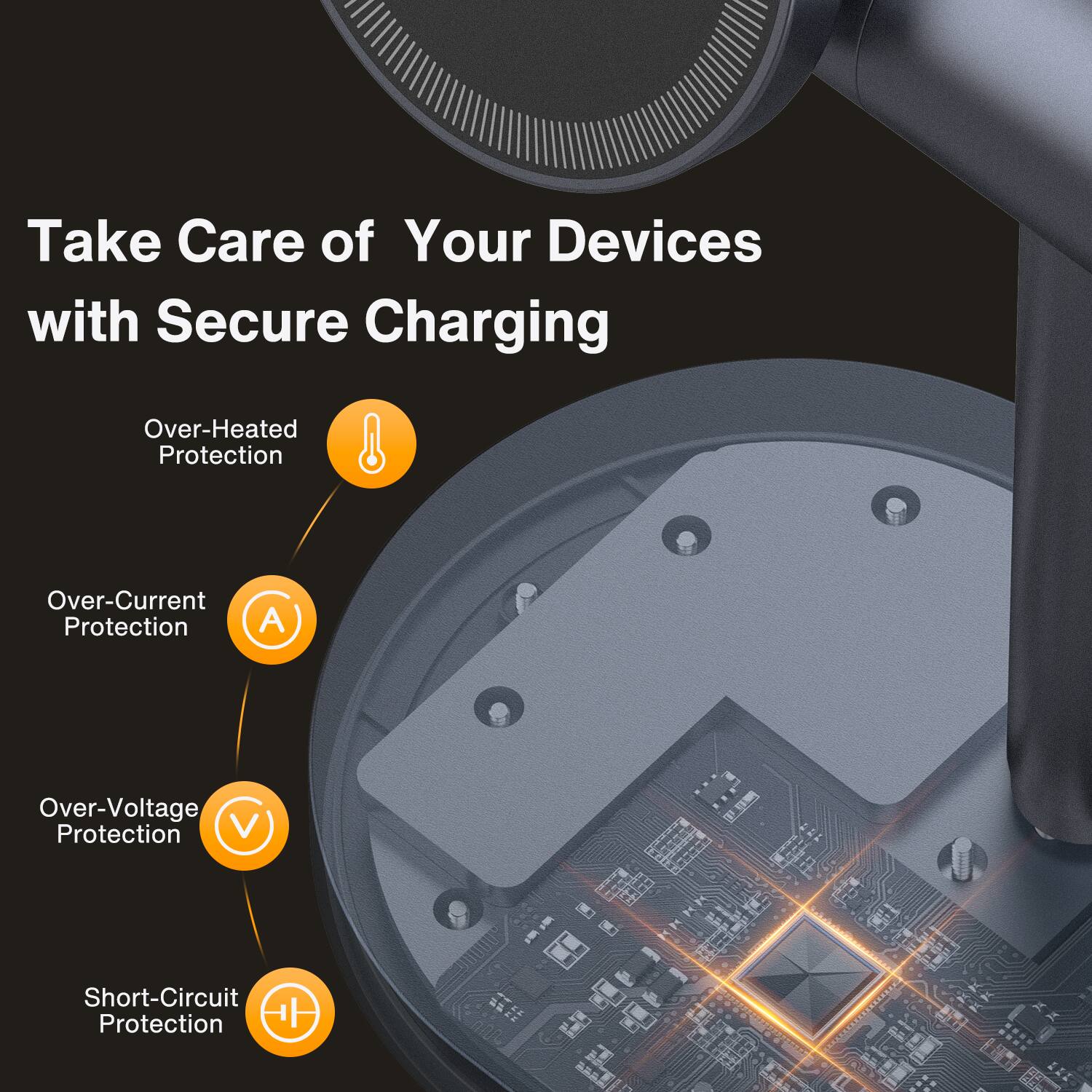 Take Care of  Your Devices with Secure Charging

Over-Heated Protection

Over-Current Protection

A

Over-Voltage Protection

V

Short-Circuit Protection