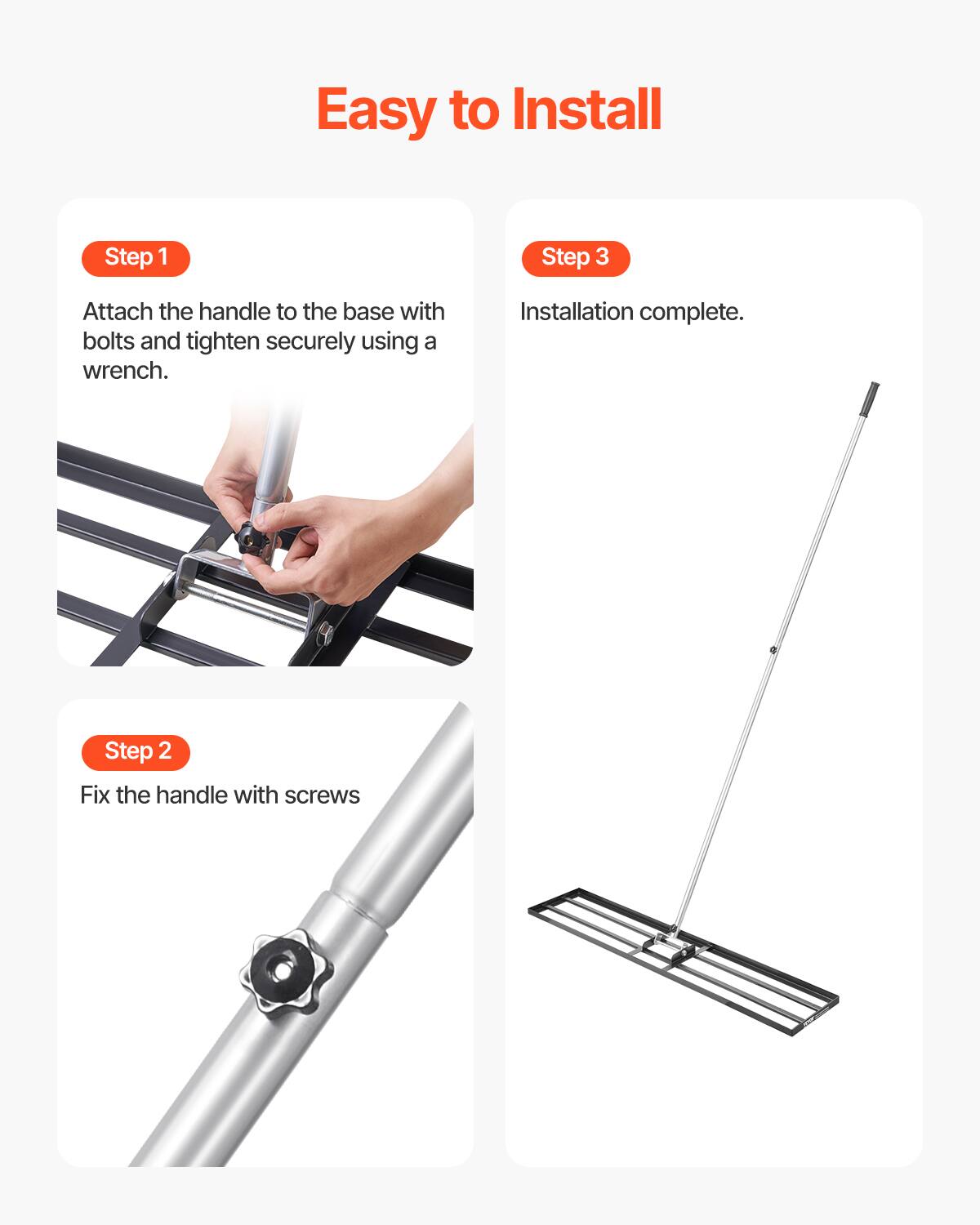 Easy to Install

Step 1

Attach the handle to the base with bolts and tighten securely using a wrench.

Step 2

Fix the handle with screws

Step 3

Installation complete.