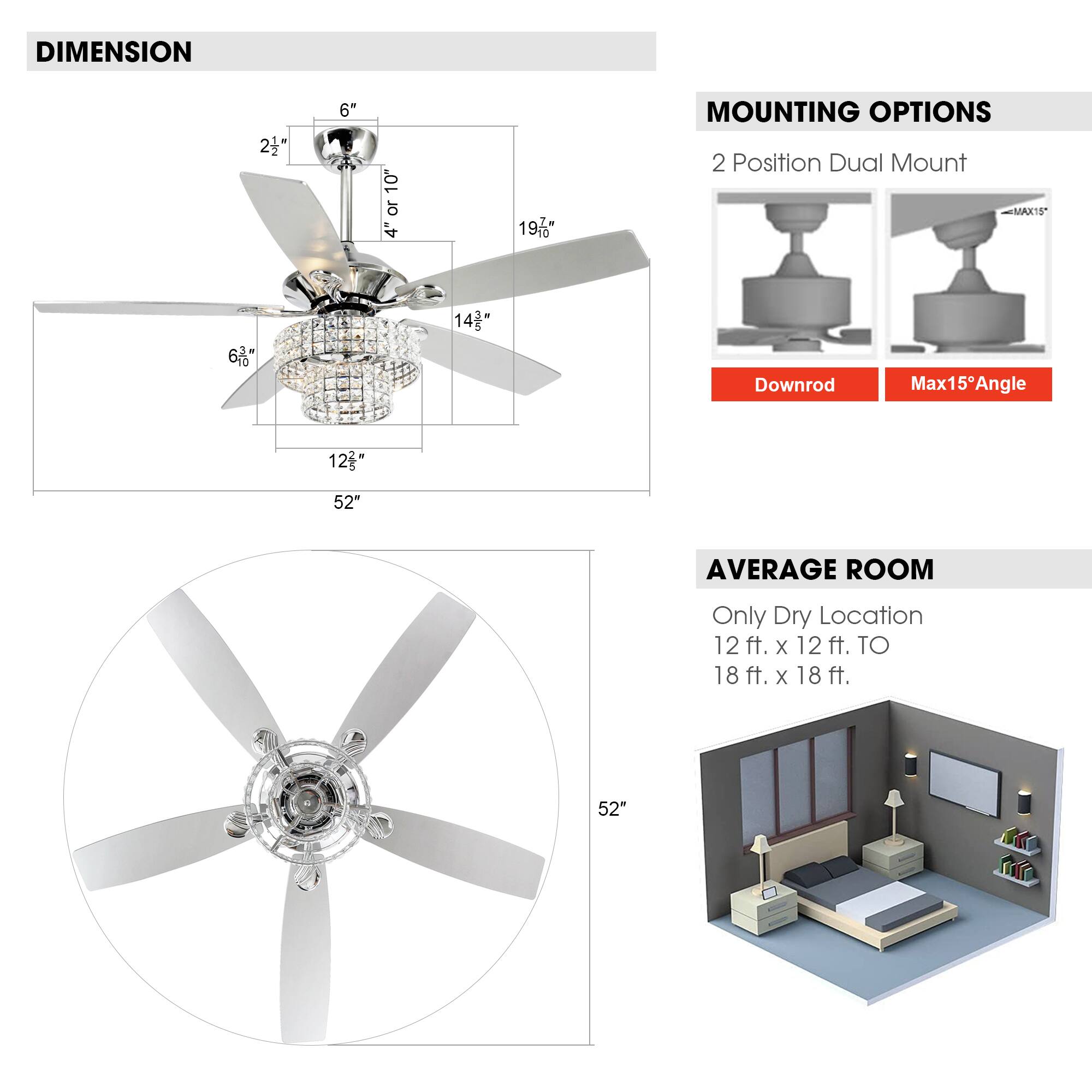 DIMENSION

6″

$2\frac{1}{2}$″

4″ or 10″

$19\frac{7}{10}$″

$14\frac{3}{5}$″

$6\frac{3}{10}$″

$12\frac{2}{5}$″

52″

52″

MOUNTING OPTIONS

2 Position Dual Mount

MAX15°

Downrod

Max15°Angle

AVERAGE ROOM

Only Dry Location
12 ft. x 12 ft. TO
18 ft. x 18 ft.