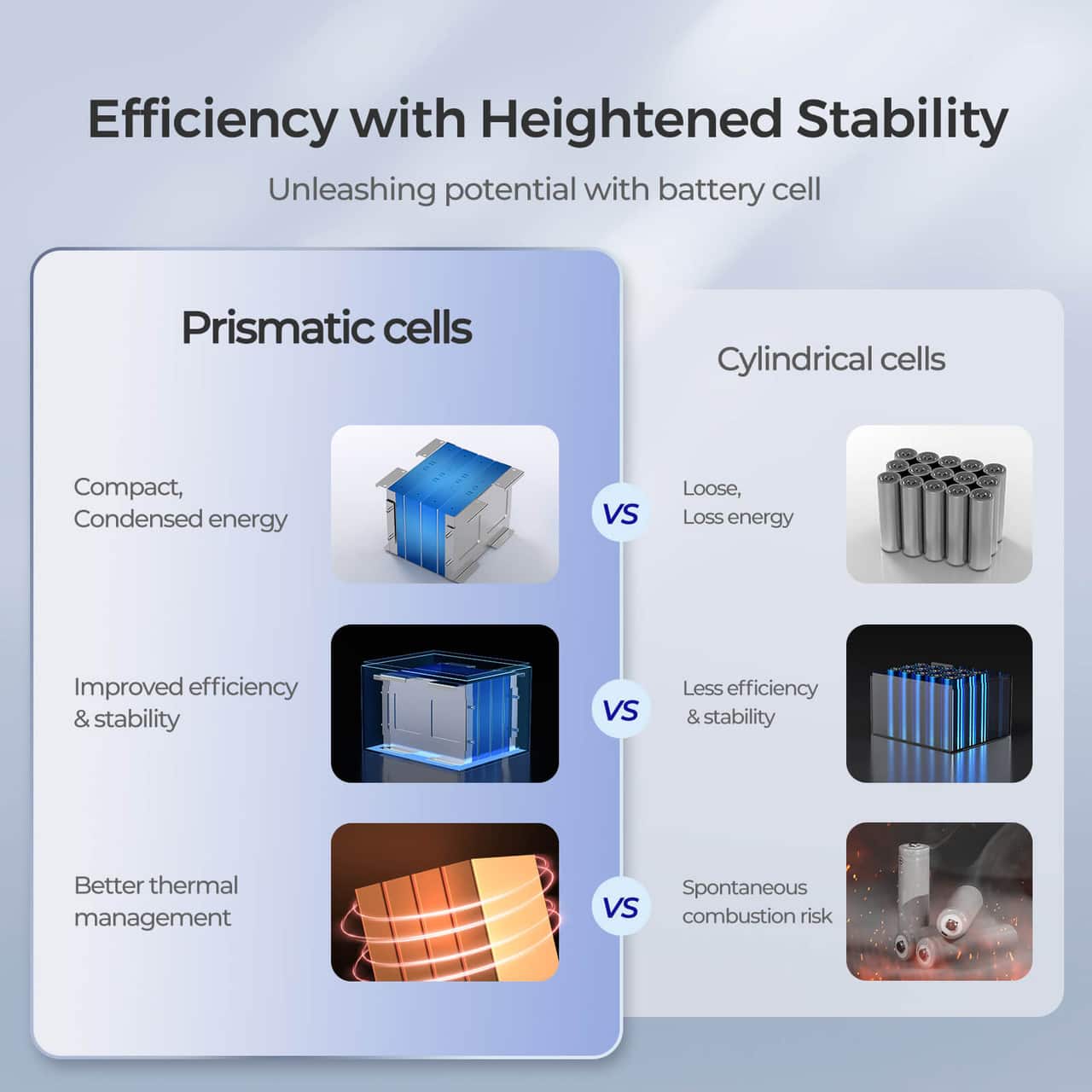 Efficiency with Heightened Stability

Unleashing potential with battery cell

Prismatic cells

Compact,
Condensed energy

Improved efficiency
& stability

Better thermal
management

VS

VS

VS

Cylindrical cells

Loose,
Loss energy

Less efficiency
& stability

Spontaneous
combustion risk