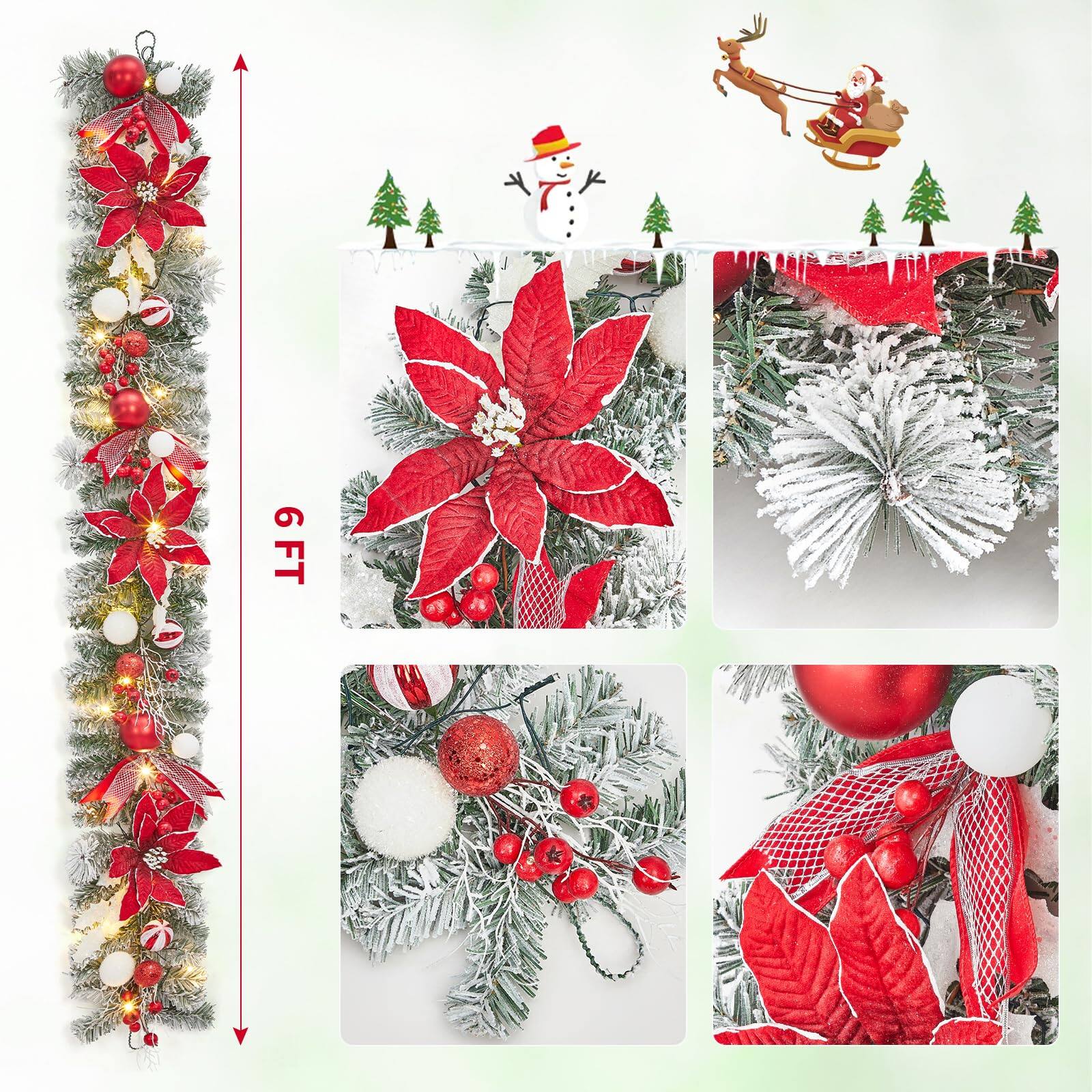 6 FT