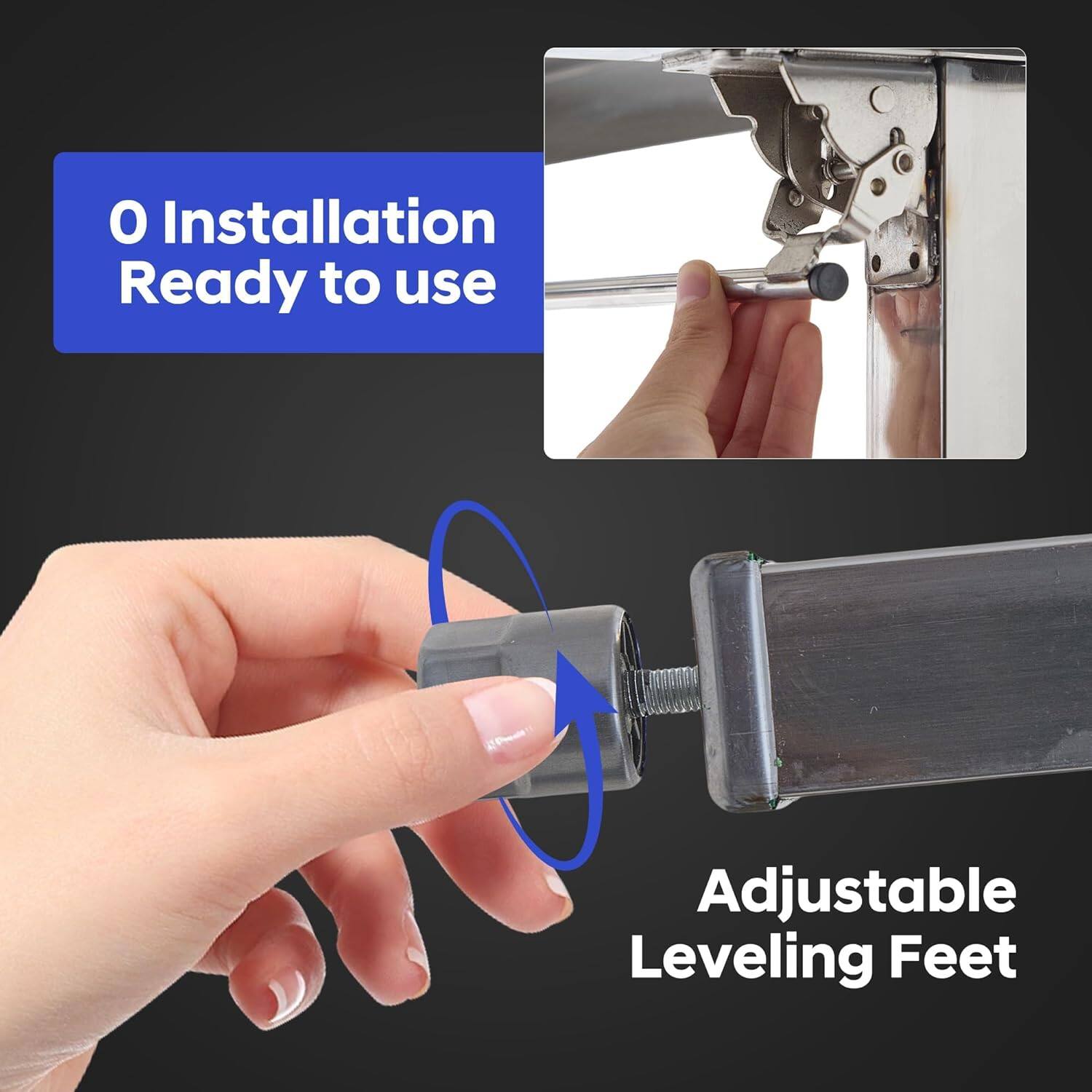 0 Installation
Ready to use

Adjustable
Leveling Feet