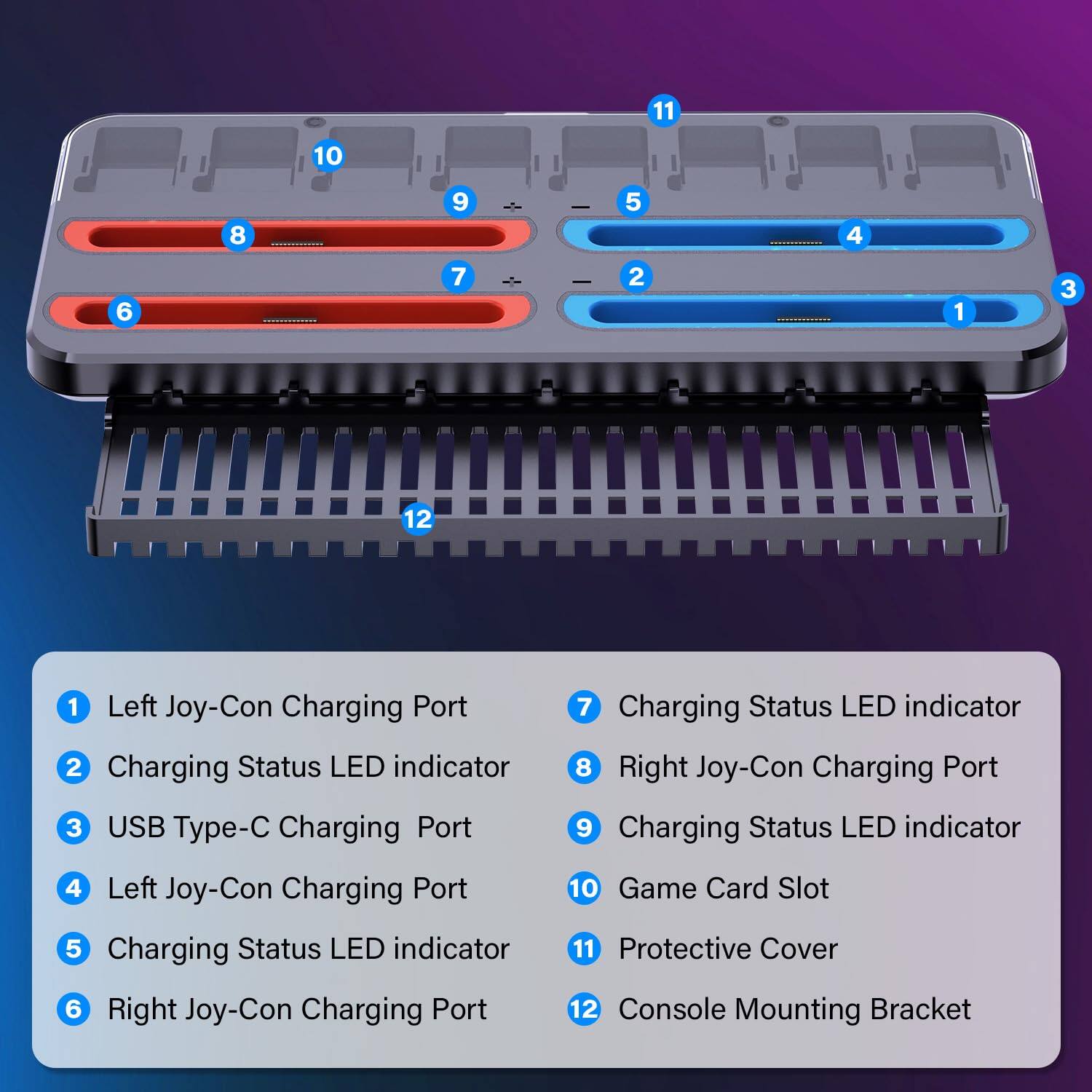 11
10
9 + − 5
8 4
7 + − 2
3
6 1
12

1 Left Joy-Con Charging Port
2 Charging Status LED indicator
3 USB Type-C Charging Port
4 Left Joy-Con Charging Port
5 Charging Status LED indicator
6 Right Joy-Con Charging Port

7 Charging Status LED indicator
8 Right Joy-Con Charging Port
9 Charging Status LED indicator
10 Game Card Slot
11 Protective Cover
12 Console Mounting Bracket