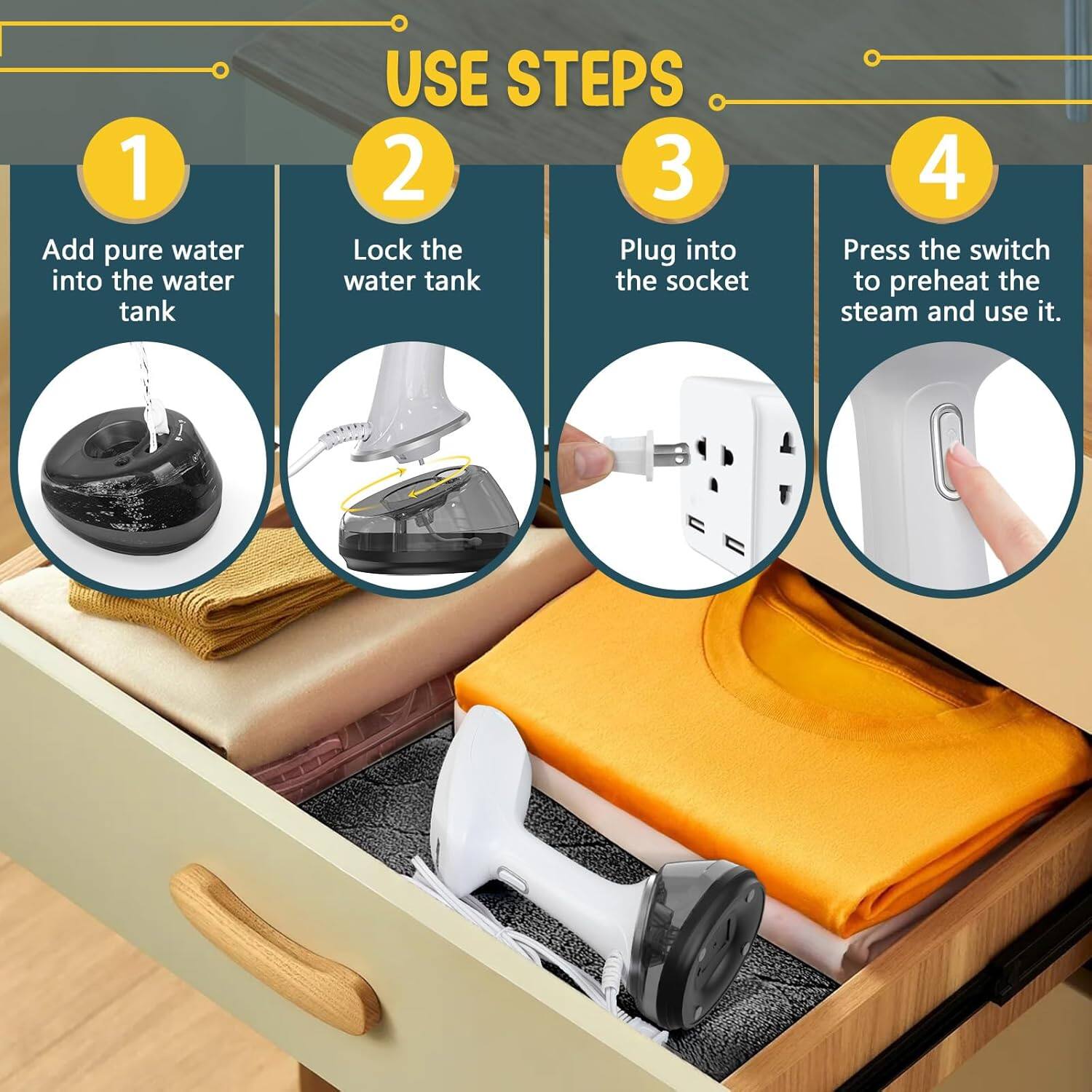 USE STEPS

1

Add pure water into the water tank

2

Lock the water tank

3

Plug into the socket

4

Press the switch to preheat the steam and use it.