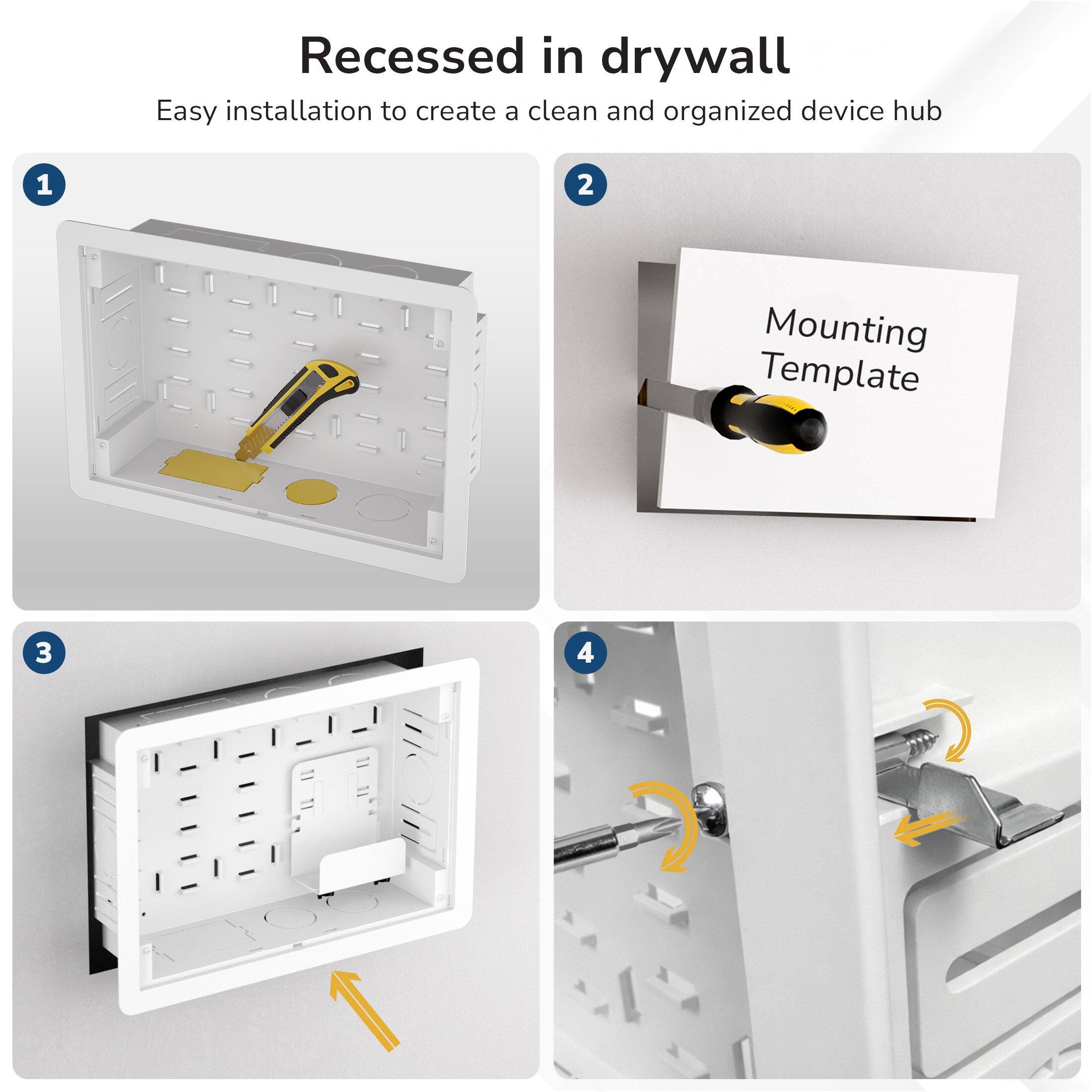 Recessed in drywall

Easy installation to create a clean and organized device hub

1

2

Mounting Template

3

4