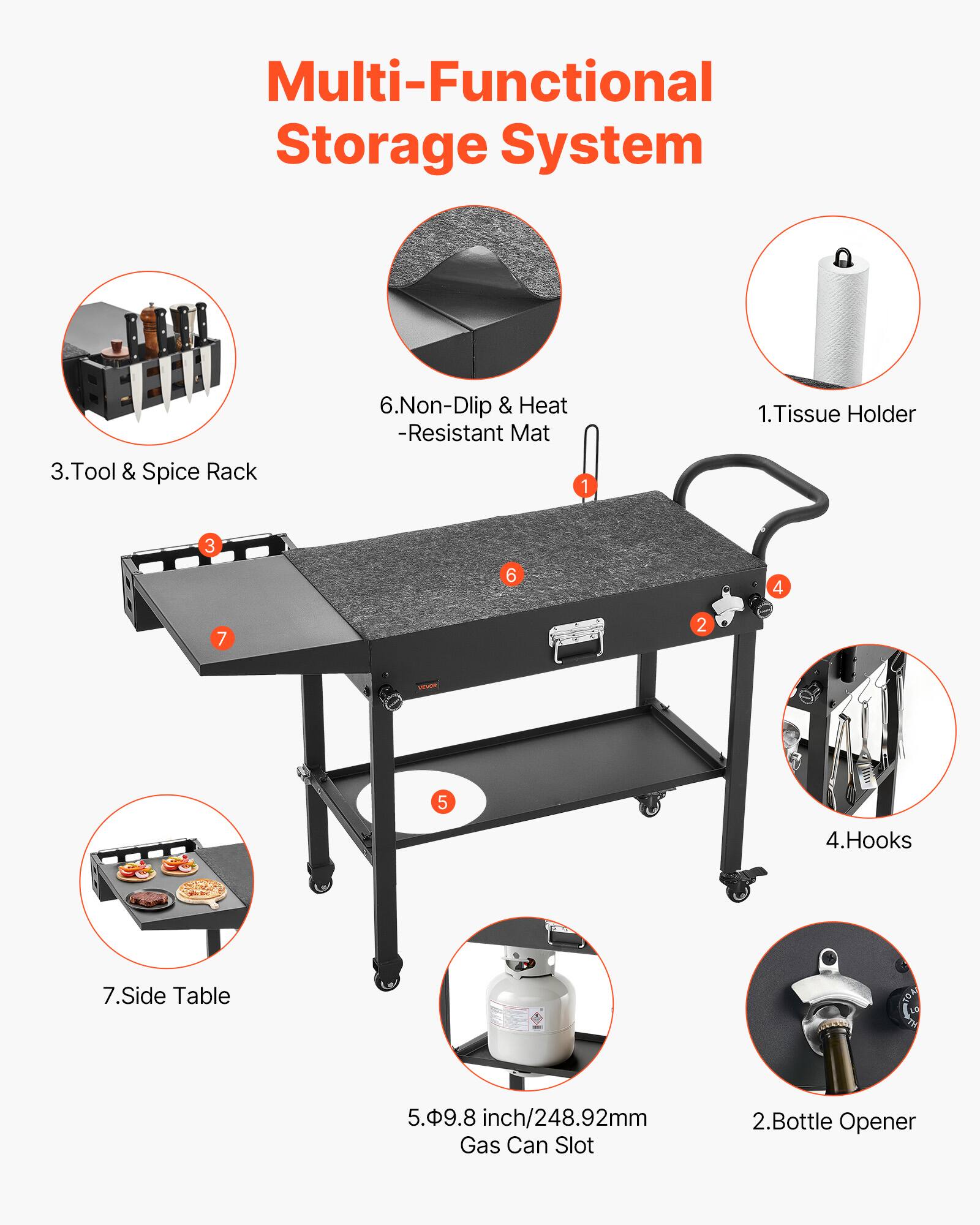 Multi-Functional Storage System

3.Tool & Spice Rack

6.Non-Dlip & Heat -Resistant Mat

1.Tissue Holder

1

3

6

4

2

7

VEVOR

5

4.Hooks

7.Side Table

5.Φ9.8 inch/248.92mm Gas Can Slot

2.Bottle Opener