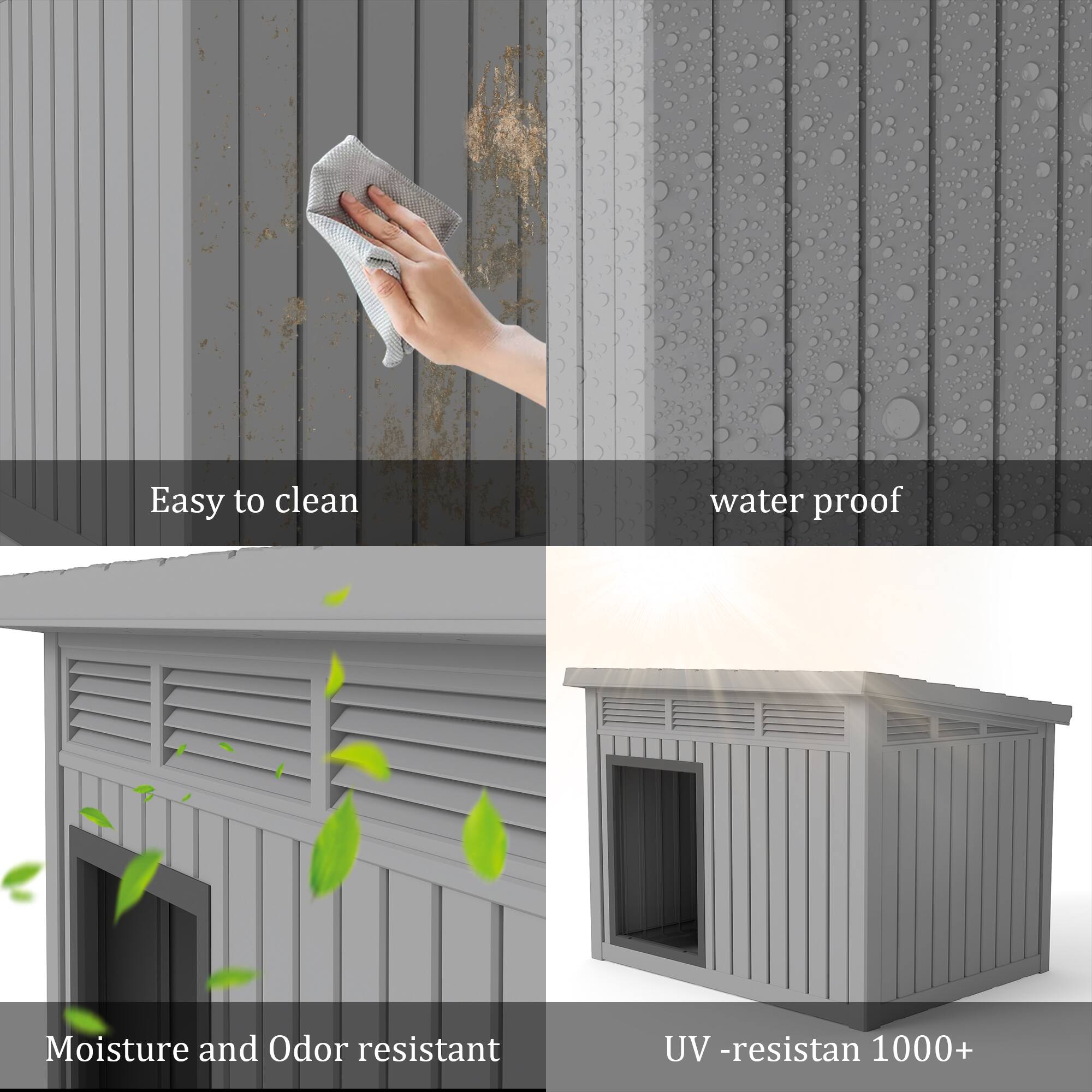 Easy to clean

water proof

Moisture and Odor resistant

UV -resistan 1000+