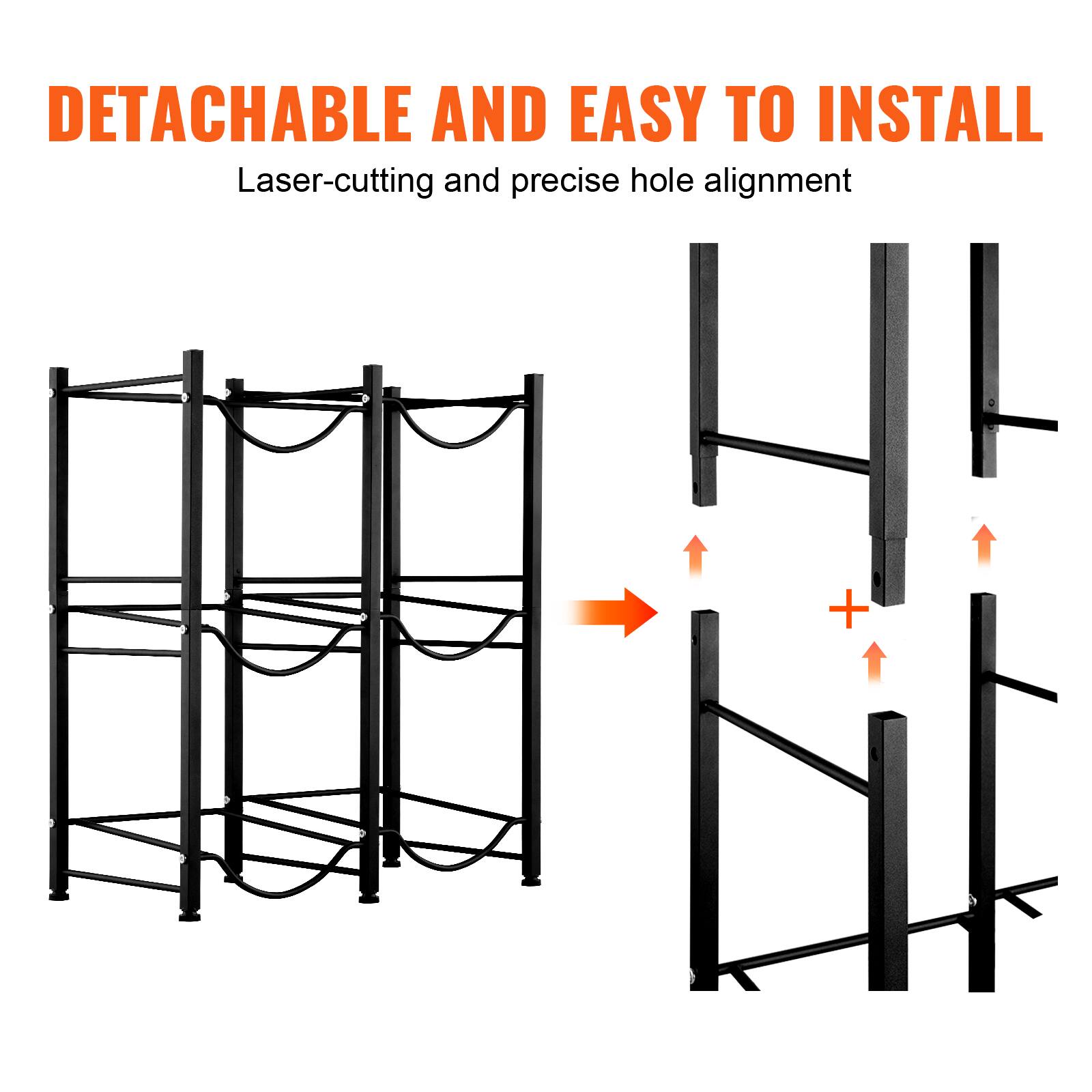 DETACHABLE AND EASY TO INSTALL

Laser-cutting and precise hole alignment

+