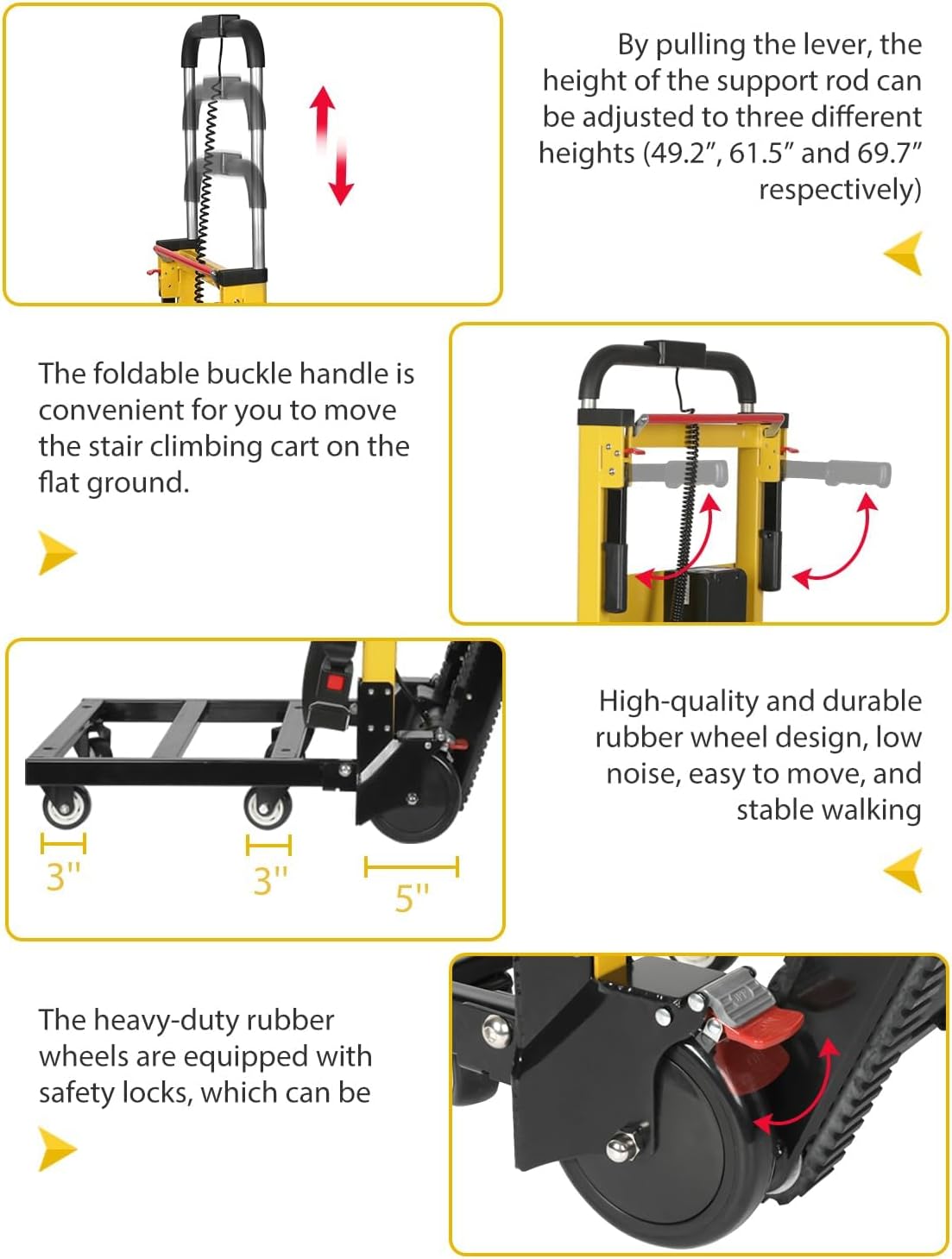 By pulling the lever, the height of the support rod can be adjusted to three different heights (49.2″, 61.5″ and 69.7″ respectively)

The foldable buckle handle is convenient for you to move the stair climbing cart on the flat ground.

3"

3"

5"

High-quality and durable rubber wheel design, low noise, easy to move, and stable walking

The heavy-duty rubber wheels are equipped with safety locks, which can be