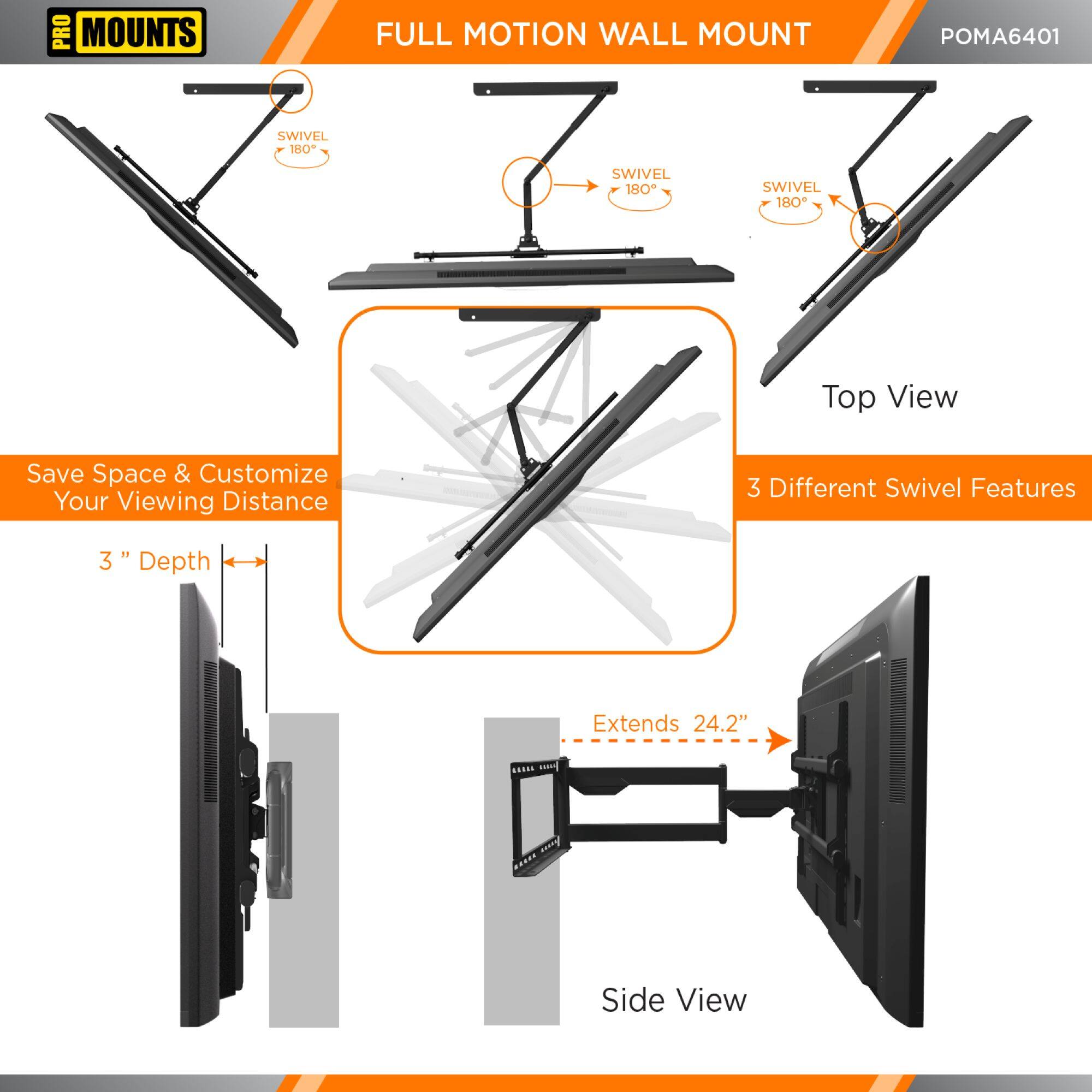 PRO MOUNTS

FULL MOTION WALL MOUNT

POMA6401

SWIVEL 180°

SWIVEL 180°

SWIVEL 180°

Top View

Save Space & Customize Your Viewing Distance

3 Different Swivel Features

3 ” Depth

Extends 24.2”

Side View