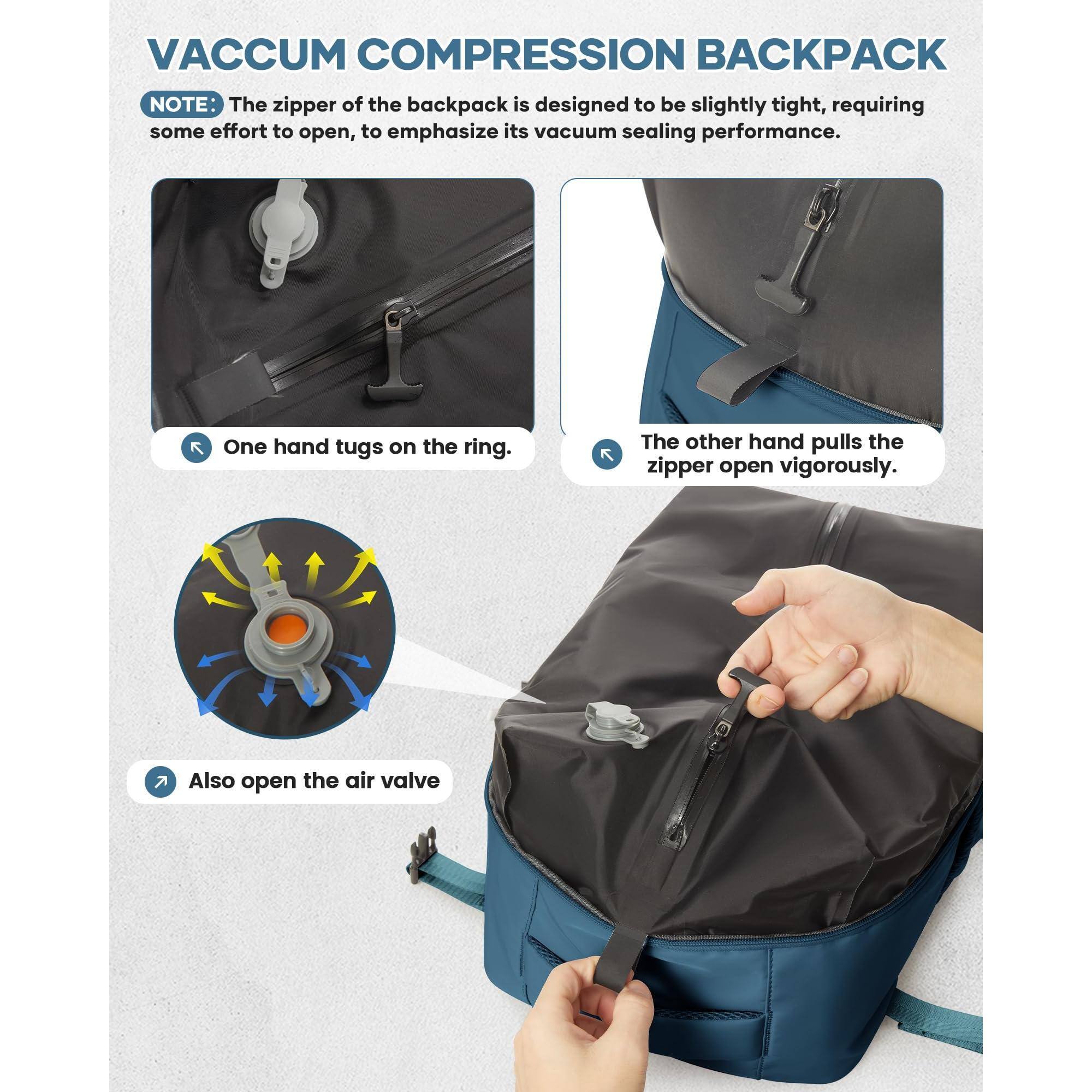 VACCUM COMPRESSION BACKPACK

NOTE: The zipper of the backpack is designed to be slightly tight, requiring some effort to open, to emphasize its vacuum sealing performance.

One hand tugs on the ring.

The other hand pulls the zipper open vigorously.

Also open the air valve