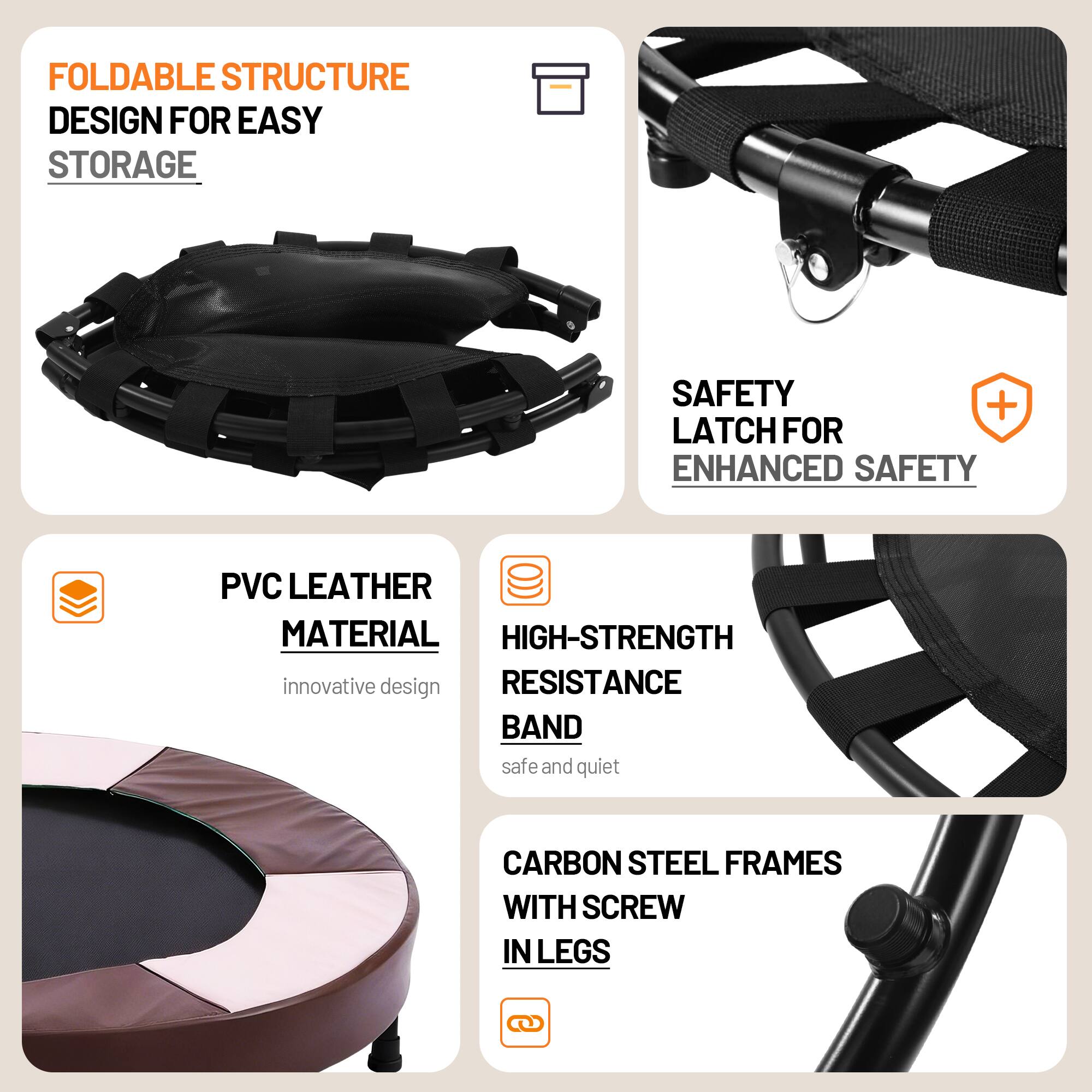 FOLDABLE STRUCTURE DESIGN FOR EASY STORAGE

SAFETY LATCH FOR ENHANCED SAFETY

PVC LEATHER MATERIAL

innovative design

HIGH-STRENGTH RESISTANCE BAND

safe and quiet

CARBON STEEL FRAMES WITH SCREW IN LEGS