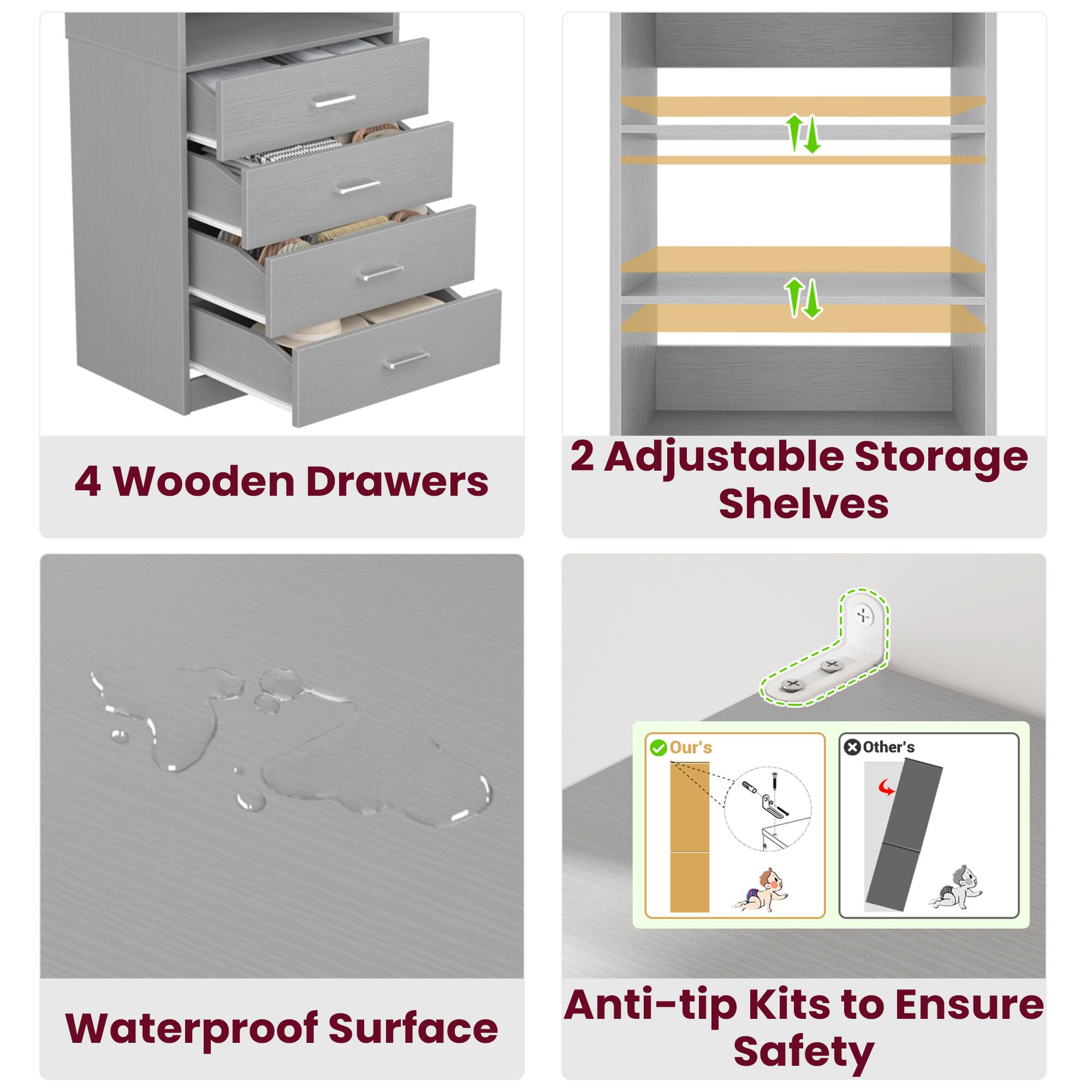 4 Wooden Drawers

2 Adjustable Storage Shelves

Waterproof Surface

Our's

Other's

Anti-tip Kits to Ensure Safety