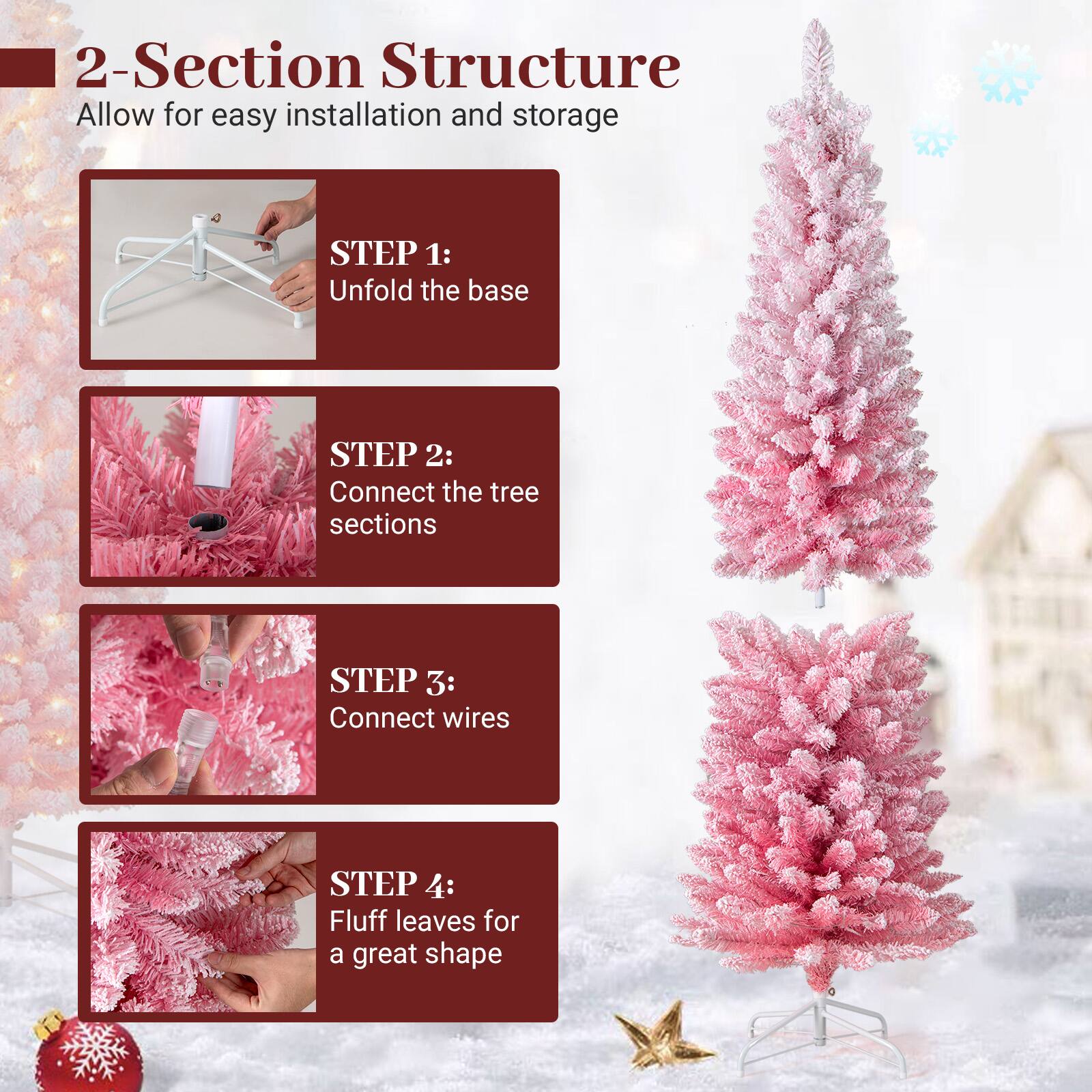 2-Section Structure
Allow for easy installation and storage

STEP 1:
Unfold the base

STEP 2:
Connect the tree sections

STEP 3:
Connect wires

STEP 4:
Fluff leaves for a great shape