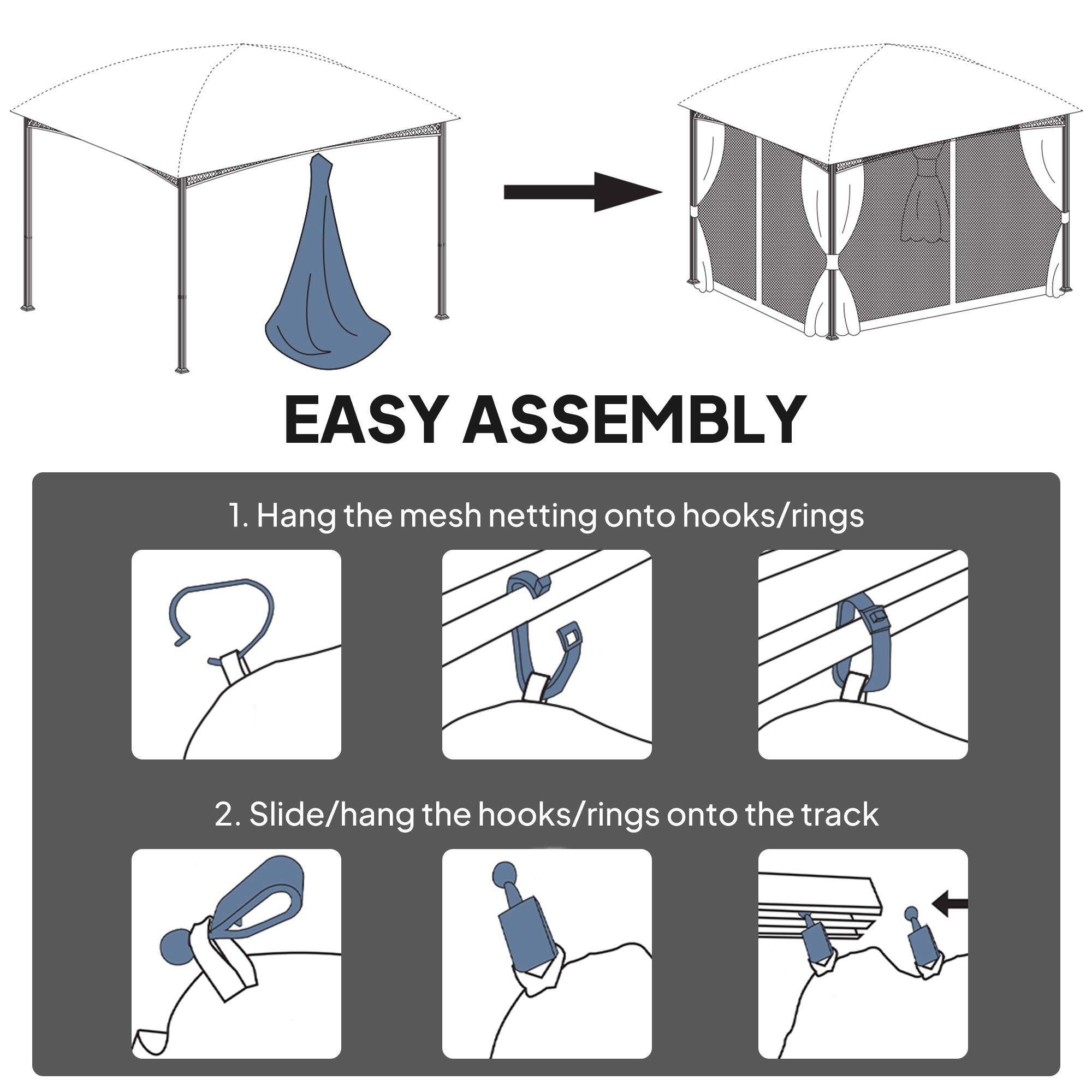 EASY ASSEMBLY

1. Hang the mesh netting onto hooks/rings

2. Slide/hang the hooks/rings onto the track