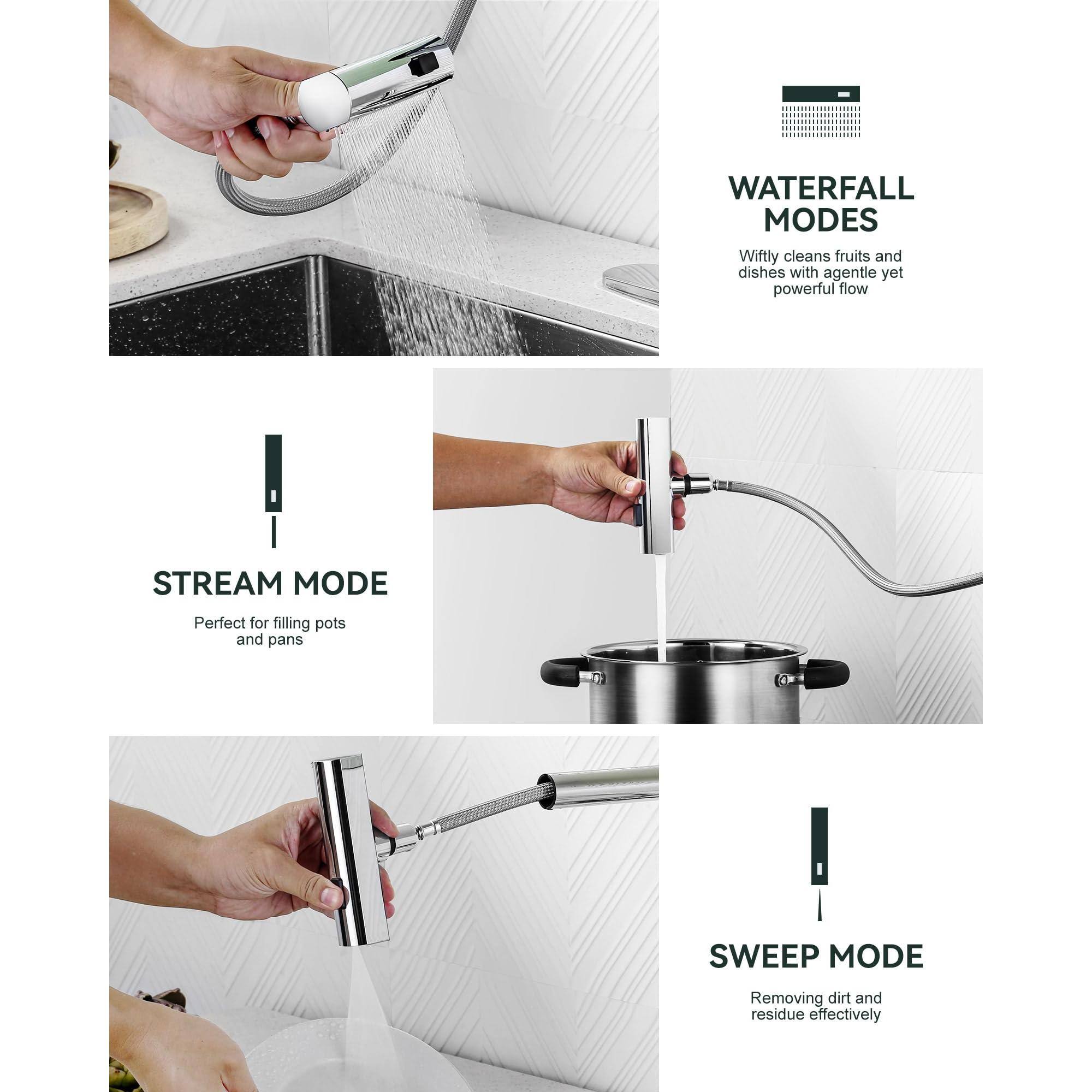 WATERFALL MODES

Wiftly cleans fruits and dishes with agentle yet powerful flow

STREAM MODE

Perfect for filling pots and pans

SWEEP MODE

Removing dirt and residue effectively