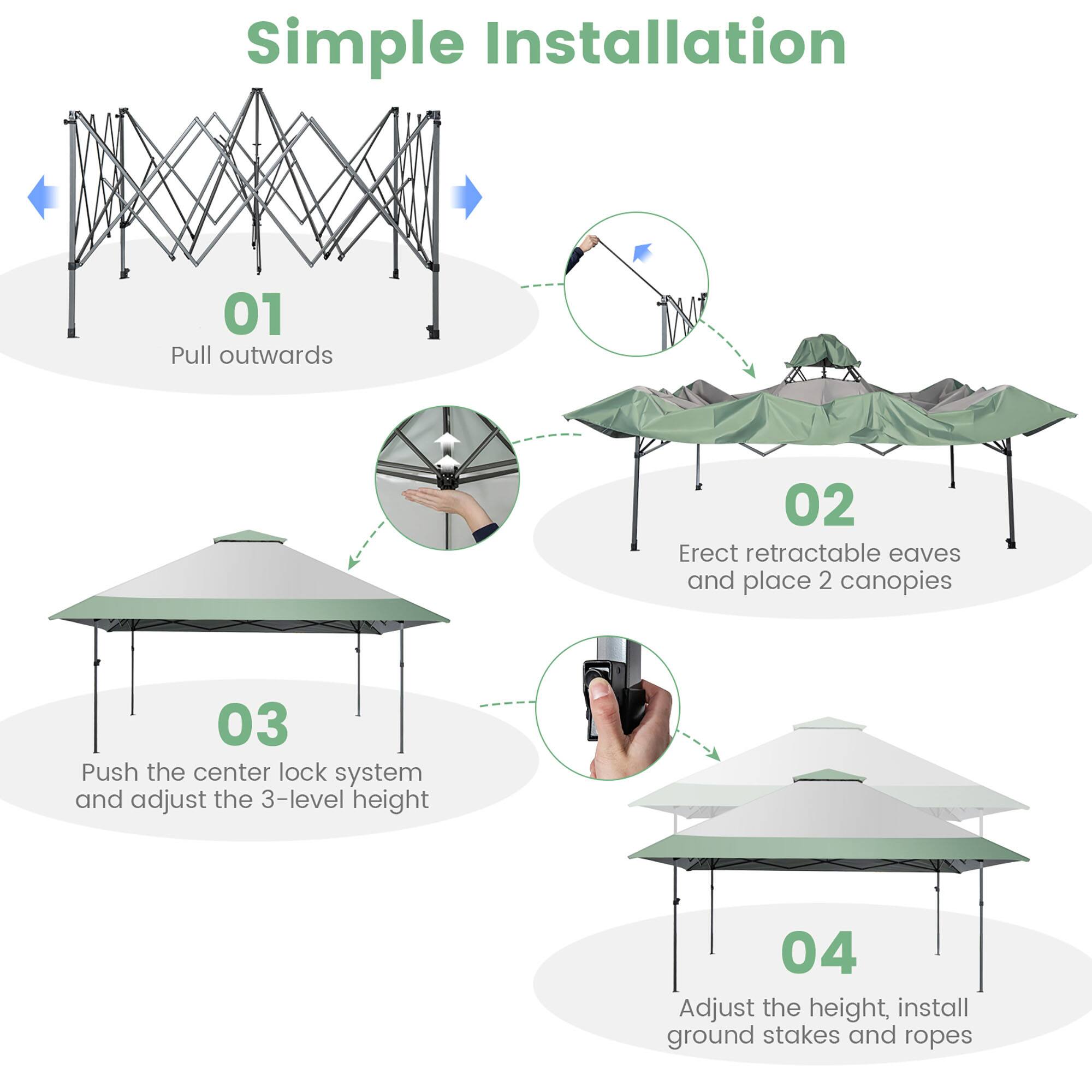 Simple Installation

01
Pull outwards

02
Erect retractable eaves and place 2 canopies

03
Push the center lock system and adjust the 3-level height

04
Adjust the height, install ground stakes and ropes