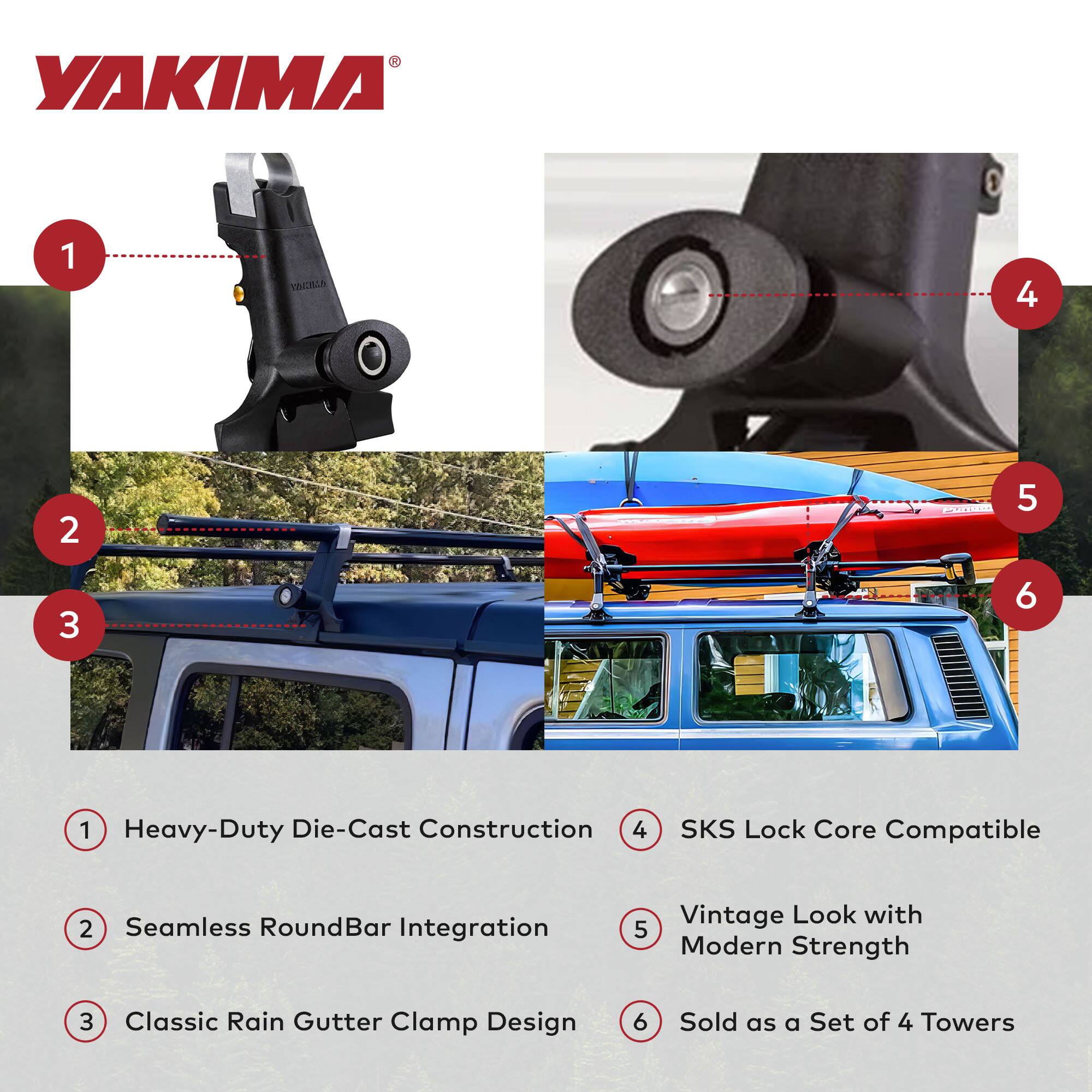 YAKIMA®

1

YAKIMA

4

2

3

5

6

1 Heavy-Duty Die-Cast Construction

2 Seamless RoundBar Integration

3 Classic Rain Gutter Clamp Design

4 SKS Lock Core Compatible

5 Vintage Look with Modern Strength

6 Sold as a Set of 4 Towers