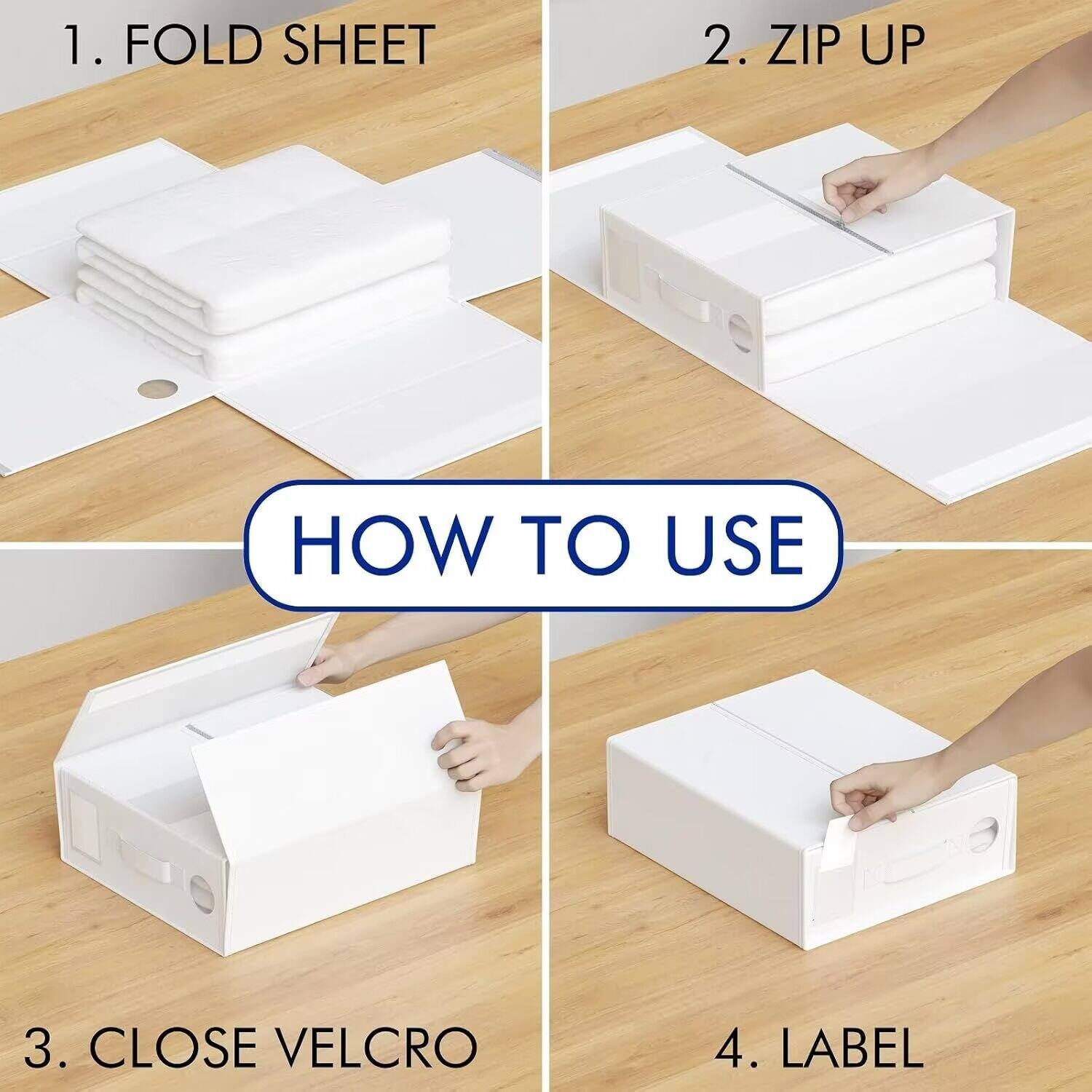 1. FOLD SHEET

2. ZIP UP

HOW TO USE

3. CLOSE VELCRO

4. LABEL