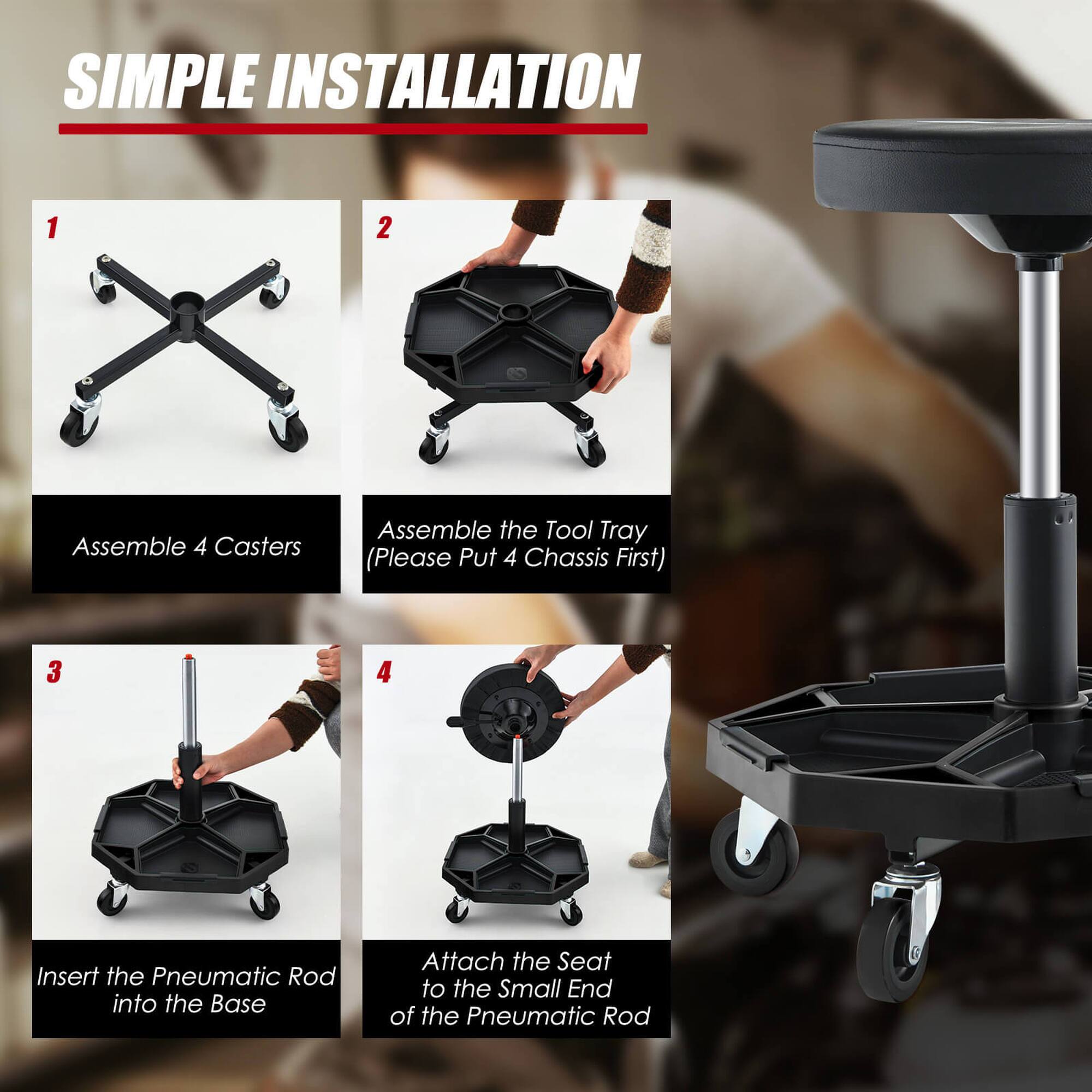 SIMPLE INSTALLATION

1

Assemble 4 Casters

2

Assemble the Tool Tray (Please Put 4 Chassis First)

3

Insert the Pneumatic Rod into the Base

4

Attach the Seat to the Small End of the Pneumatic Rod