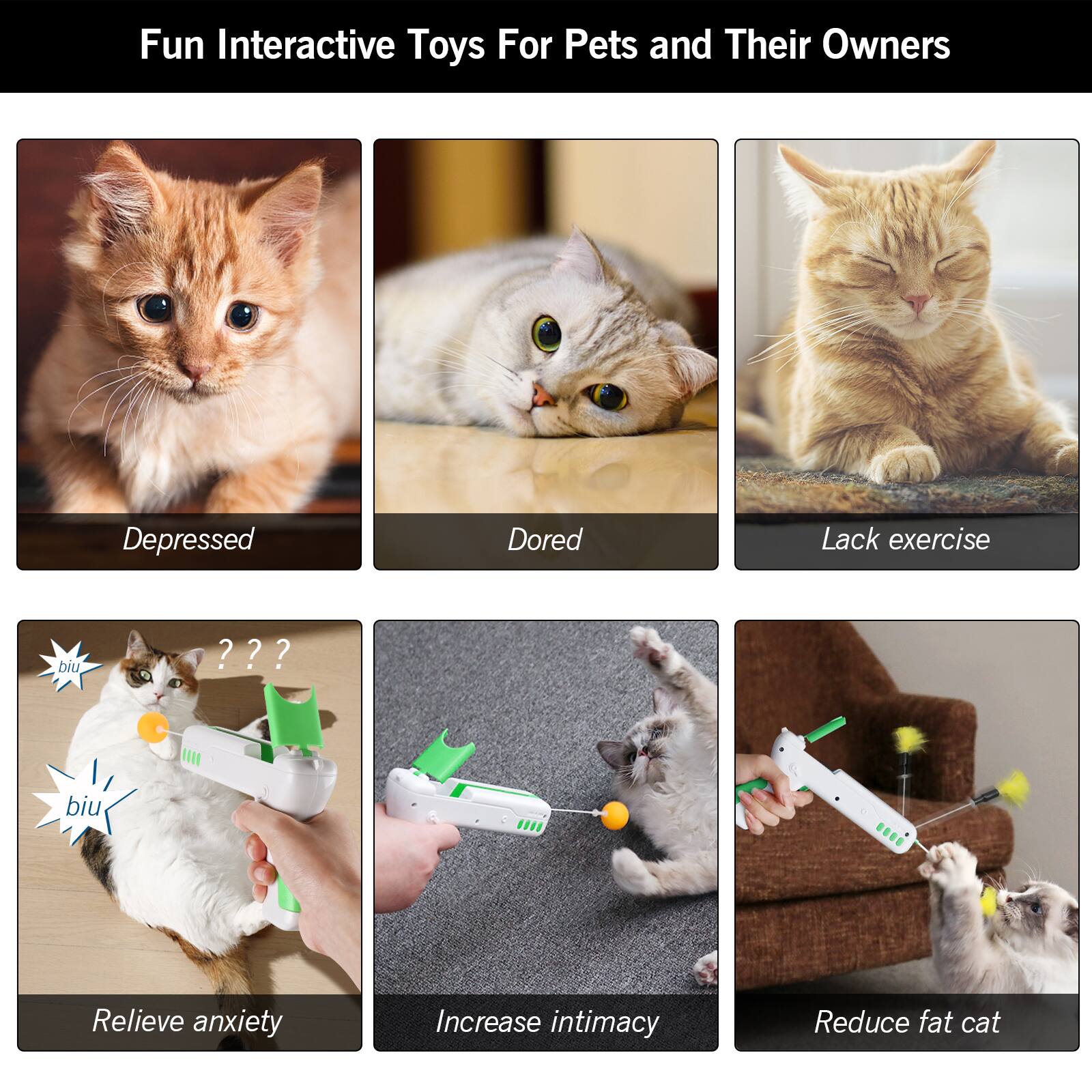 Fun Interactive Toys For Pets and Their Owners

Depressed

Dored

Lack exercise

biu

? ? ?

biu

Relieve anxiety

Increase intimacy

Reduce fat cat