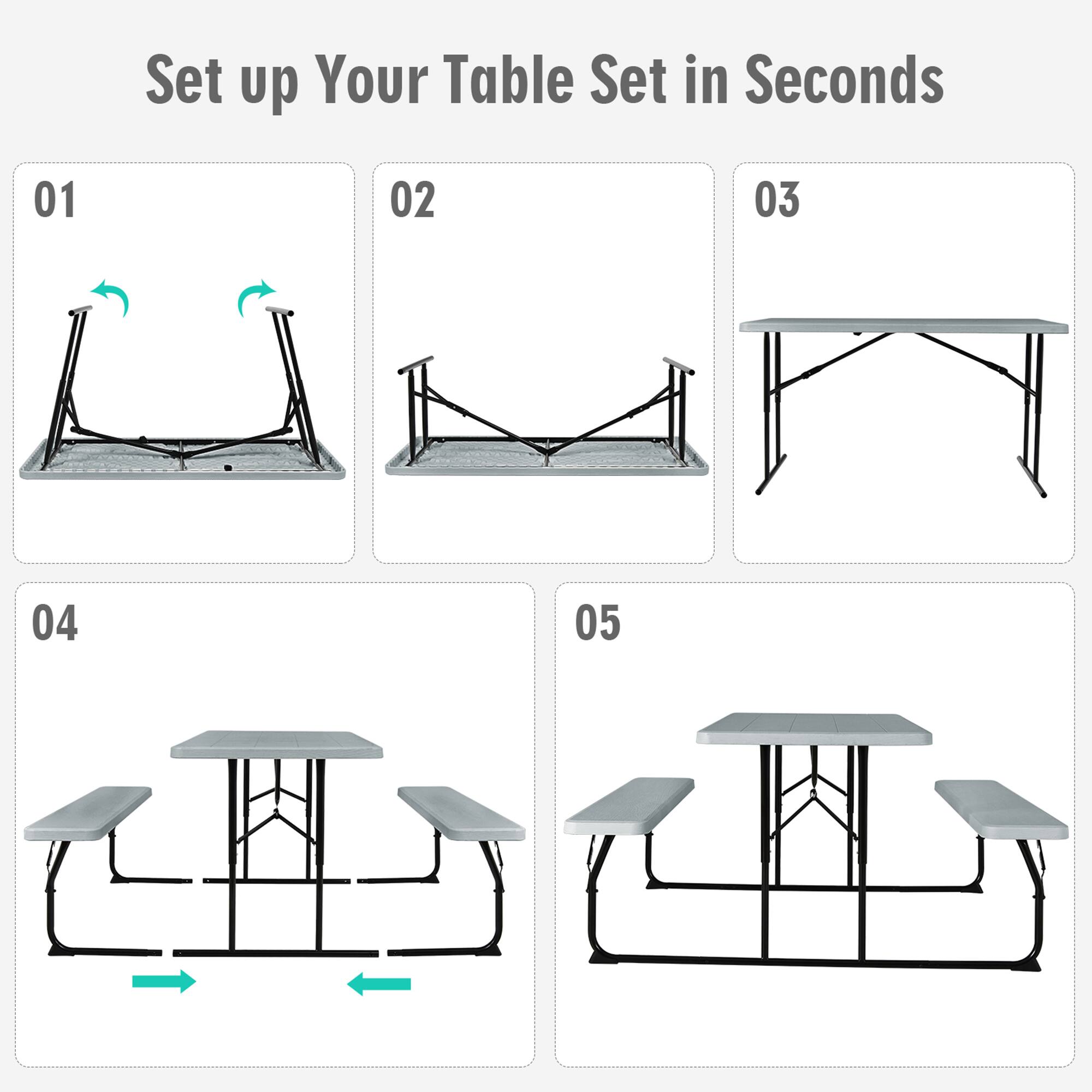 Set up Your Table Set in Seconds

01

02

03

04

05