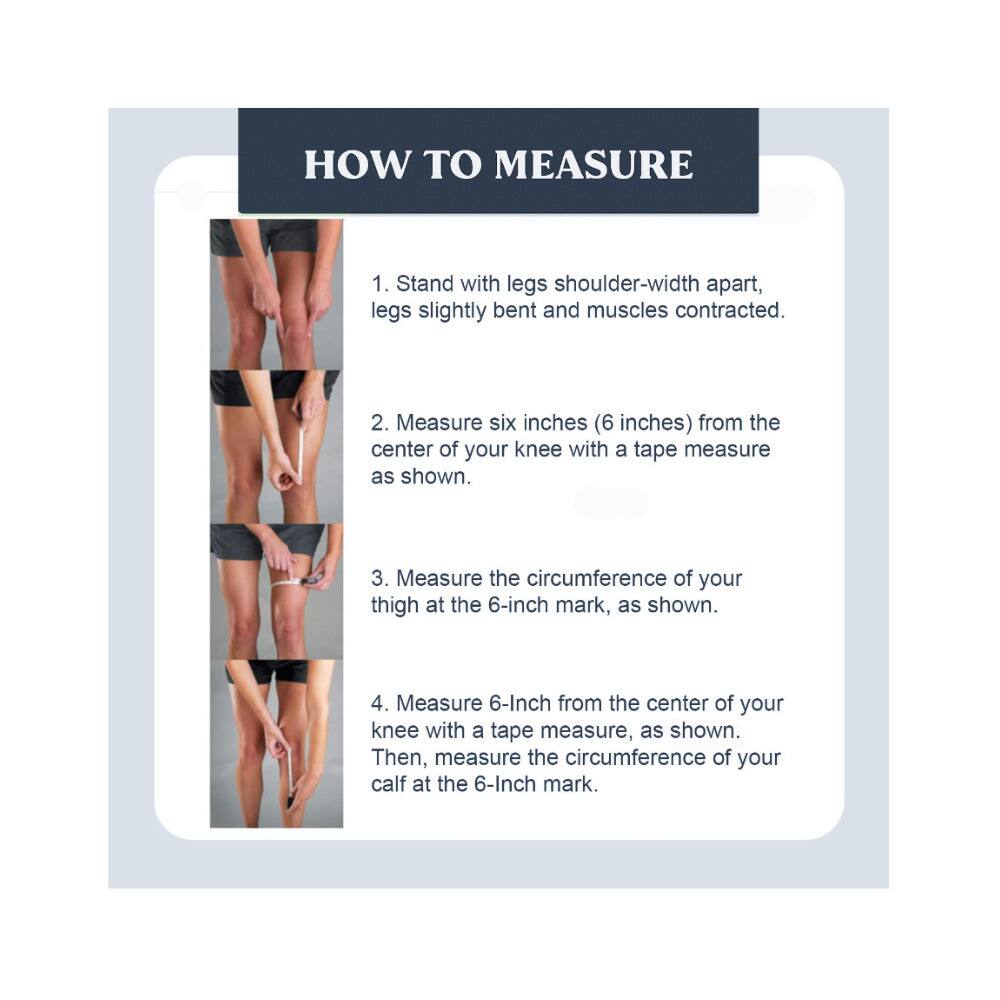 HOW TO MEASURE

1. Stand with legs shoulder-width apart, legs slightly bent and muscles contracted.

2. Measure six inches (6 inches) from the center of your knee with a tape measure as shown.

3. Measure the circumference of your thigh at the 6-inch mark, as shown.

4. Measure 6-Inch from the center of your knee with a tape measure, as shown. Then, measure the circumference of your calf at the 6-Inch mark.