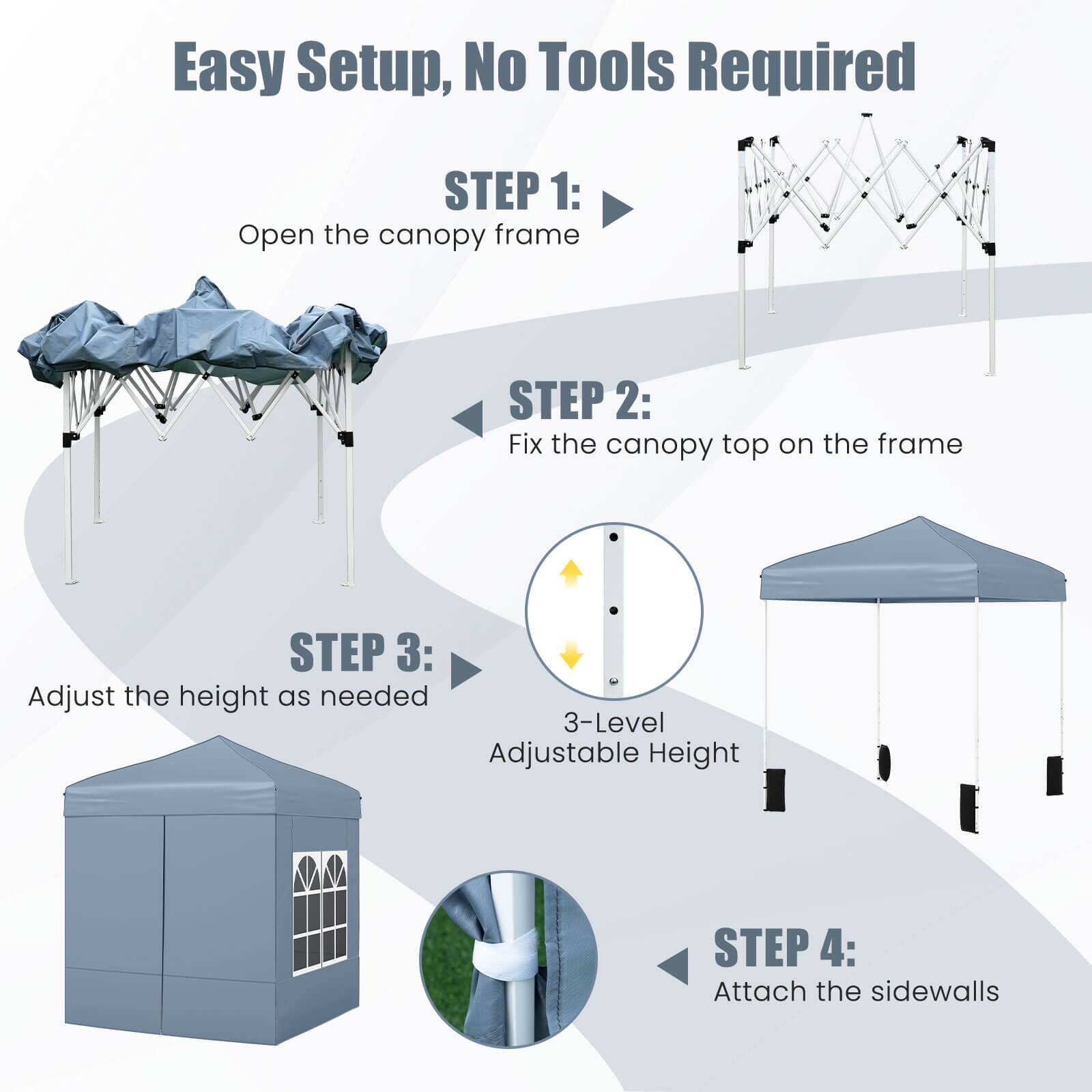 Easy Setup, No Tools Required

STEP 1:
Open the canopy frame

STEP 2:
Fix the canopy top on the frame

STEP 3:
Adjust the height as needed

3-Level
Adjustable Height

STEP 4:
Attach the sidewalls