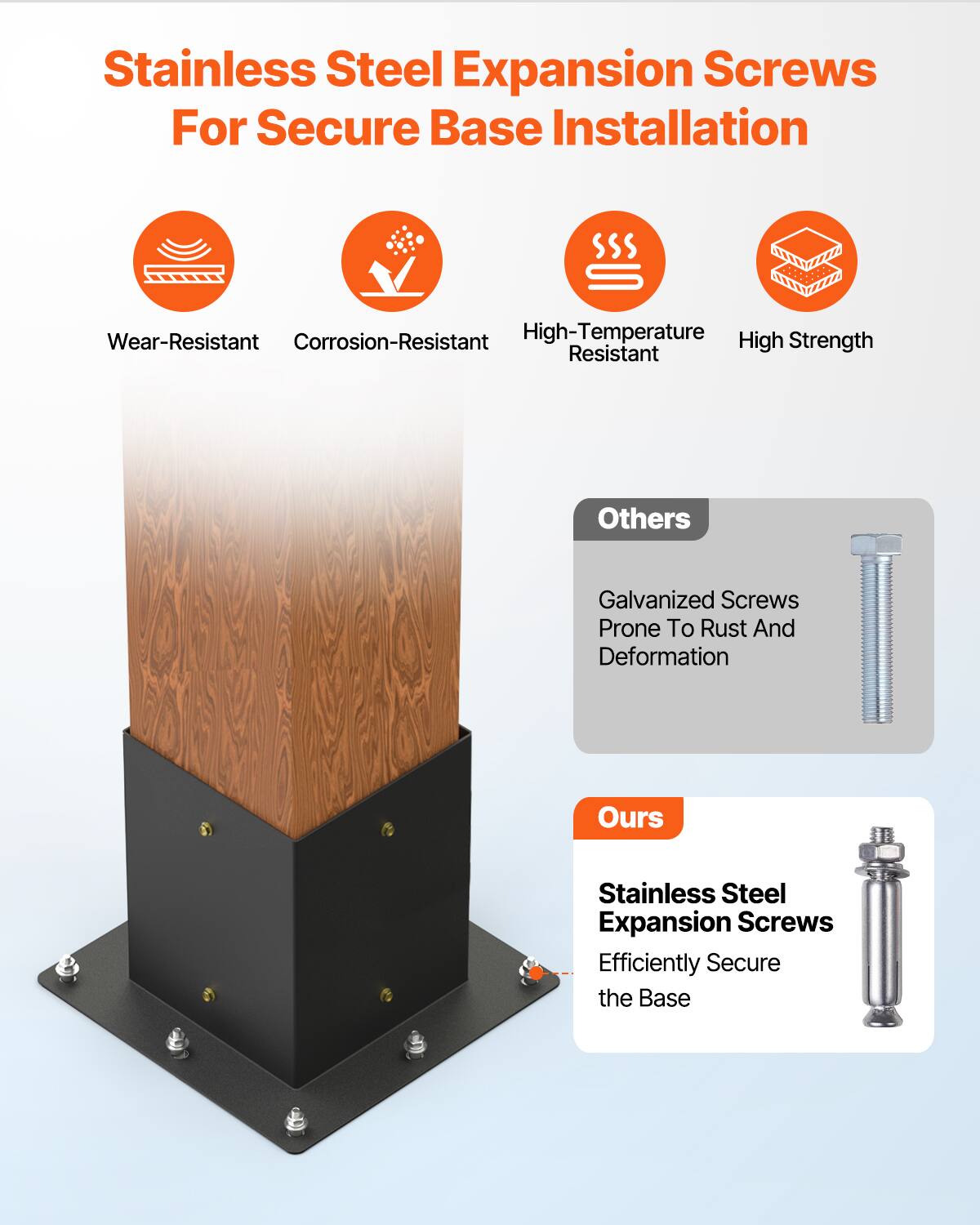 Stainless Steel Expansion Screws For Secure Base Installation

Wear-Resistant

Corrosion-Resistant

High-Temperature Resistant

High Strength

Others

Galvanized Screws Prone To Rust And Deformation

Ours

Stainless Steel Expansion Screws

Efficiently Secure the Base