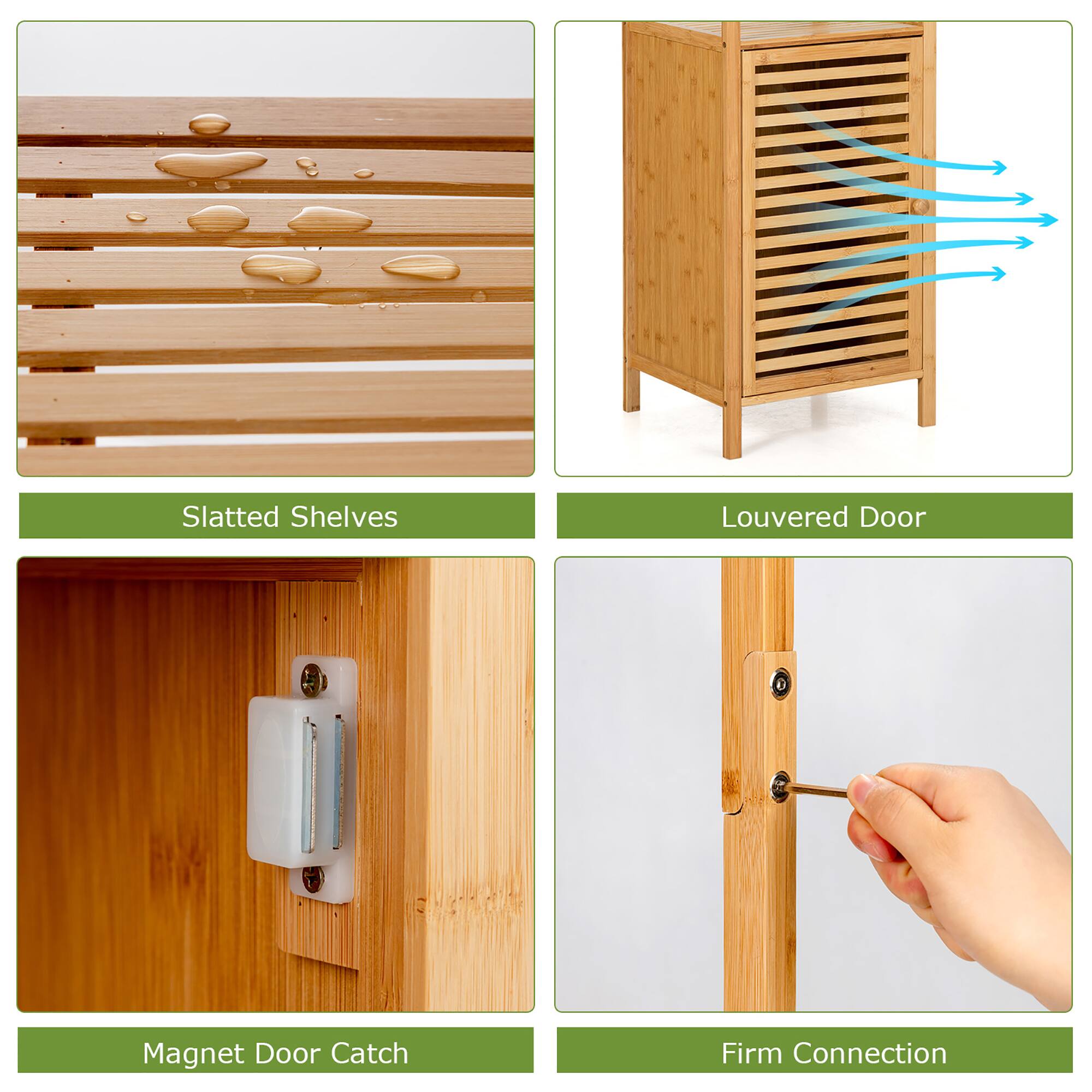 Slatted Shelves

Louvered Door

Magnet Door Catch

Firm Connection